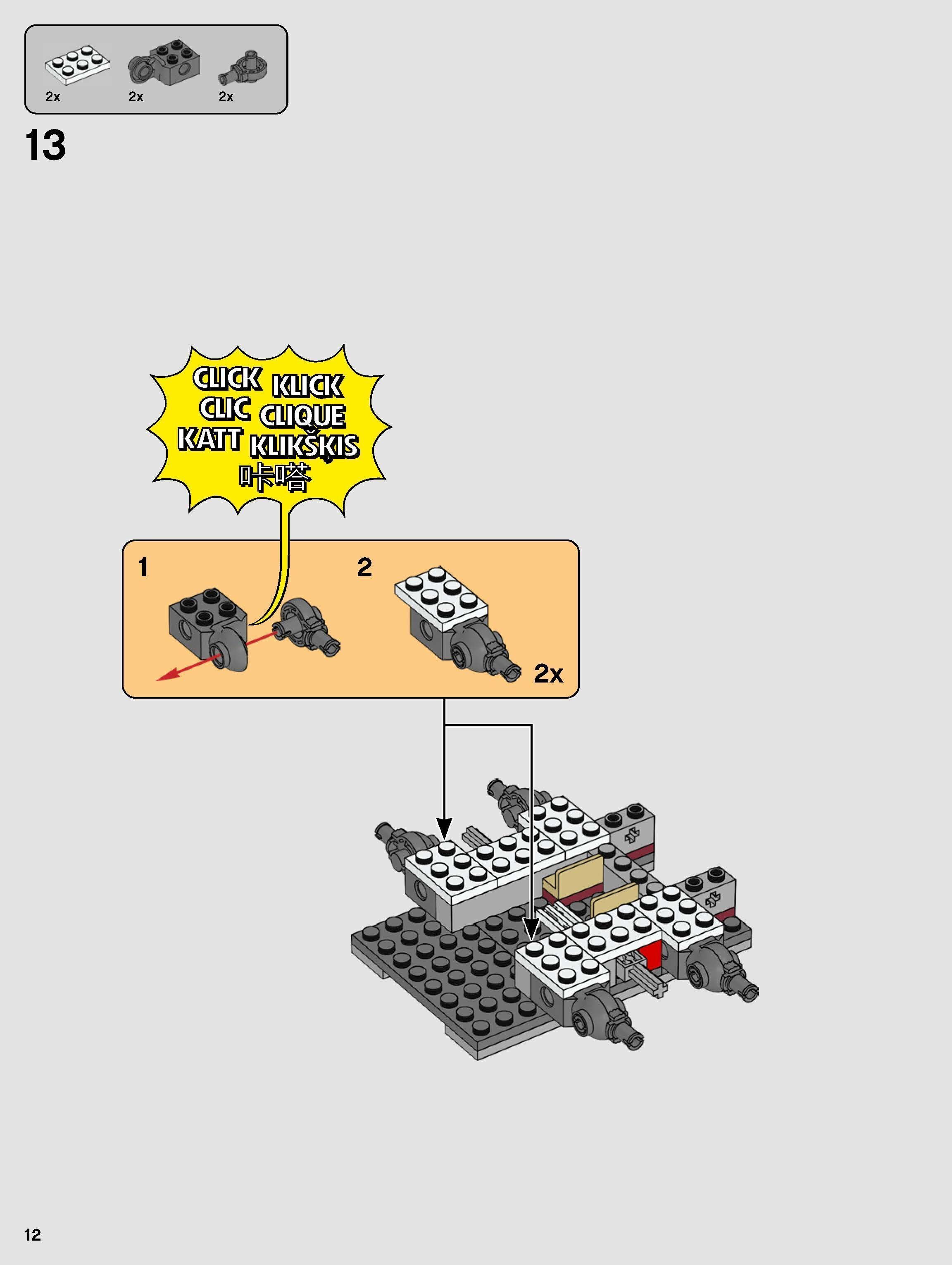 2x
2x
2x

13

CLICK KLICK
CLIC CLIQUE
KATT KLIKŠĶIS
咔嗒

1

2

2x

12