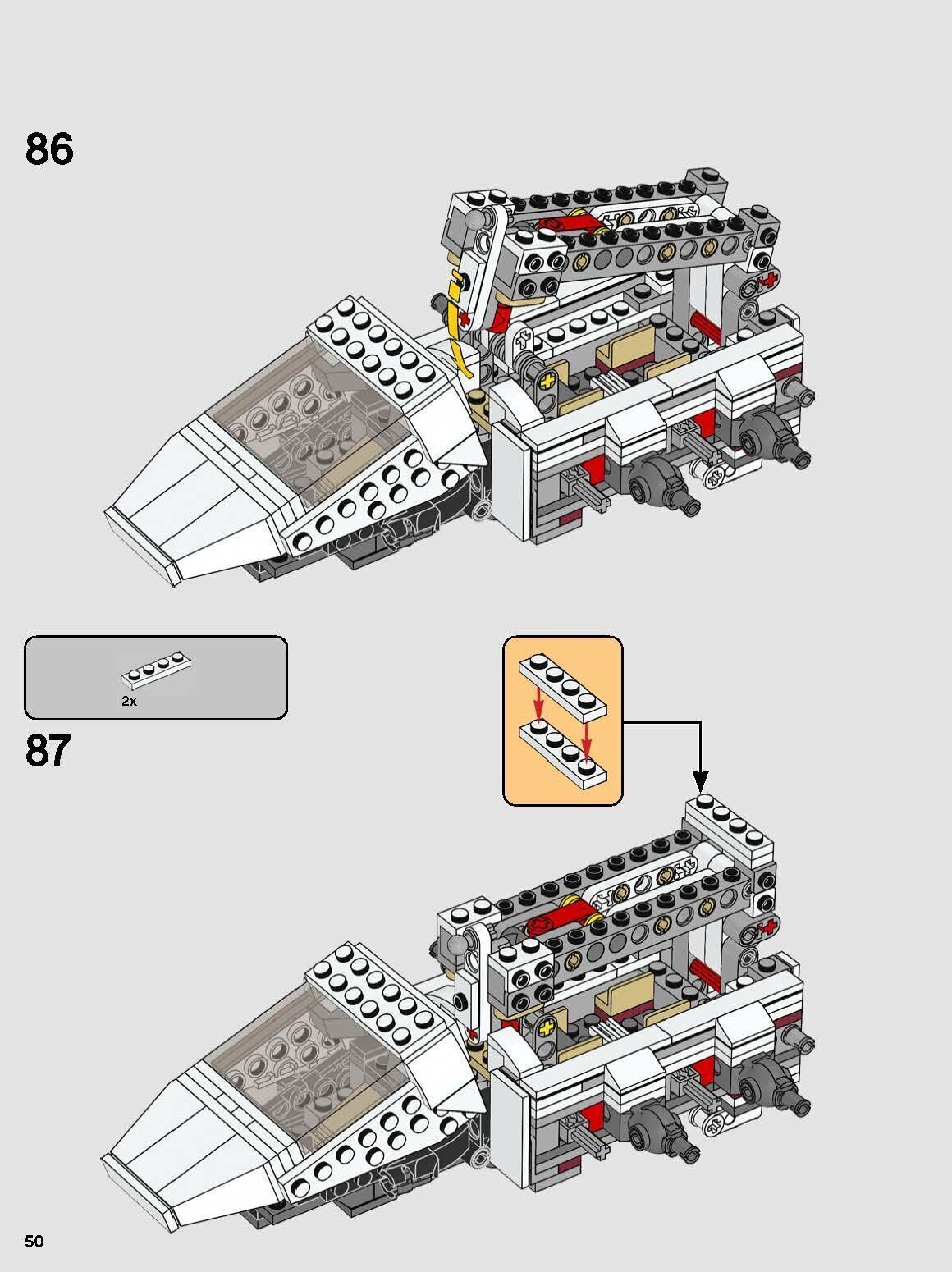 86

2x

87

50