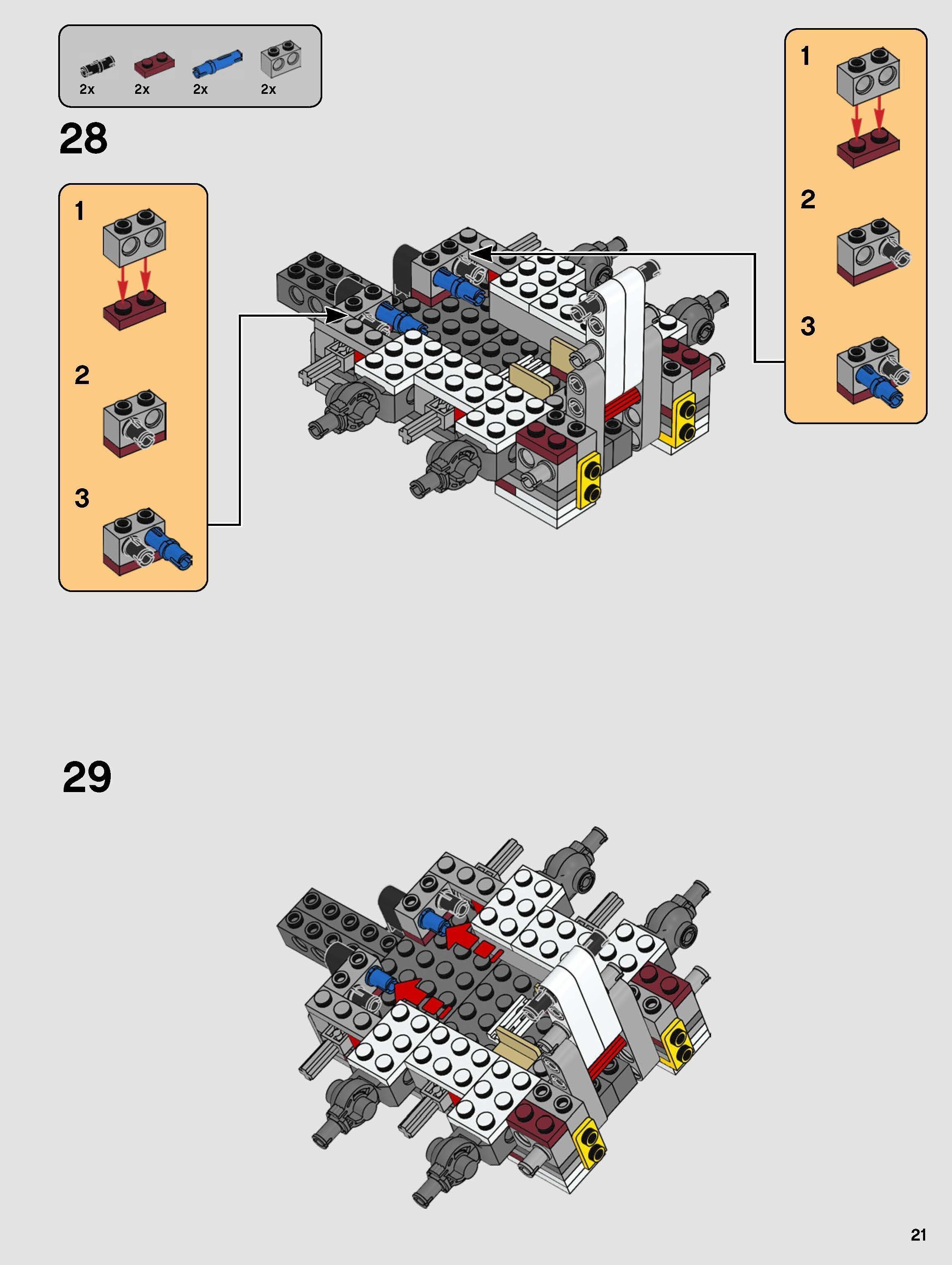 2x 2x 2x 2x

28

1

2

3

1

2

3

29

21