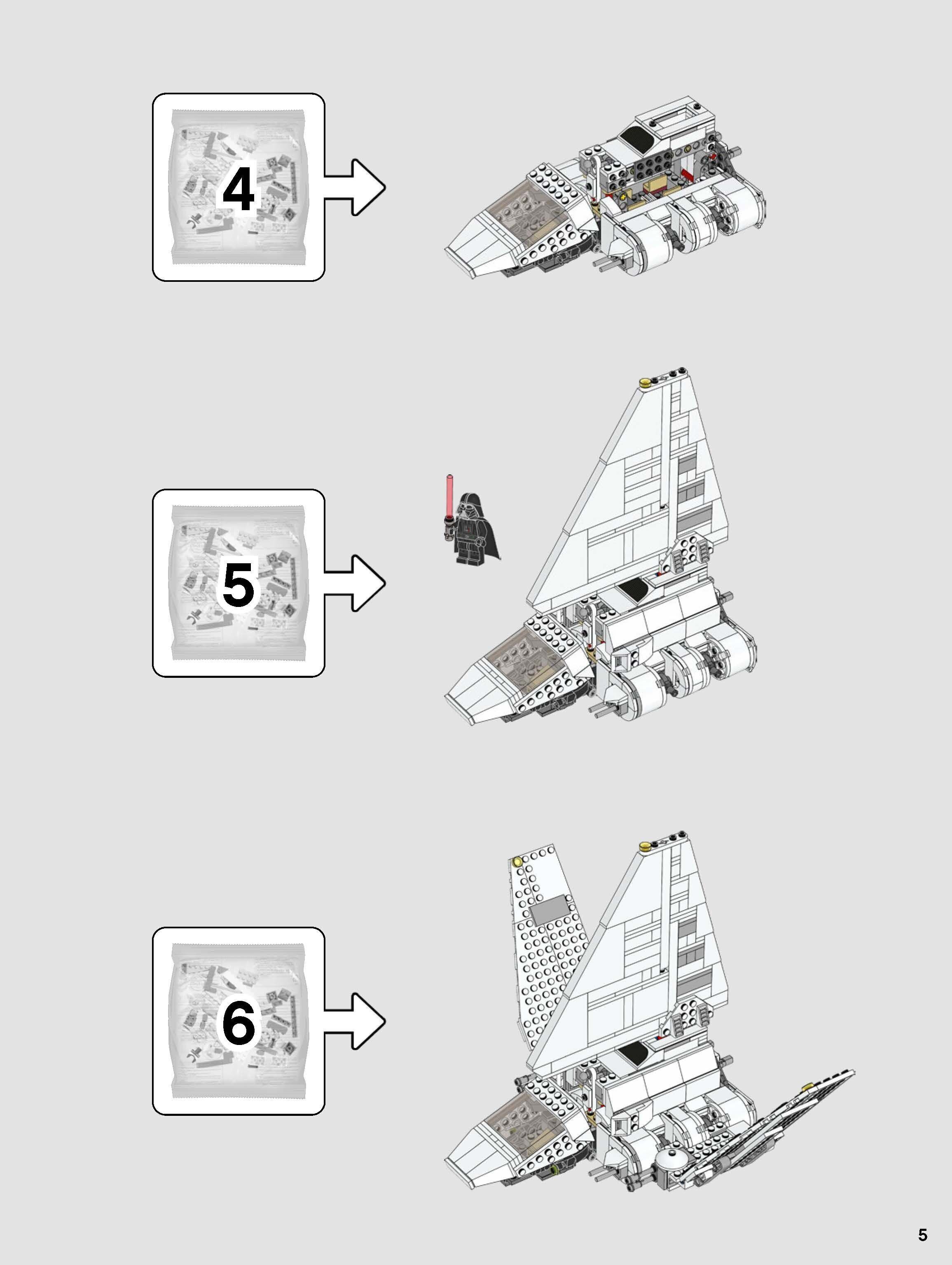 4

5

6

5