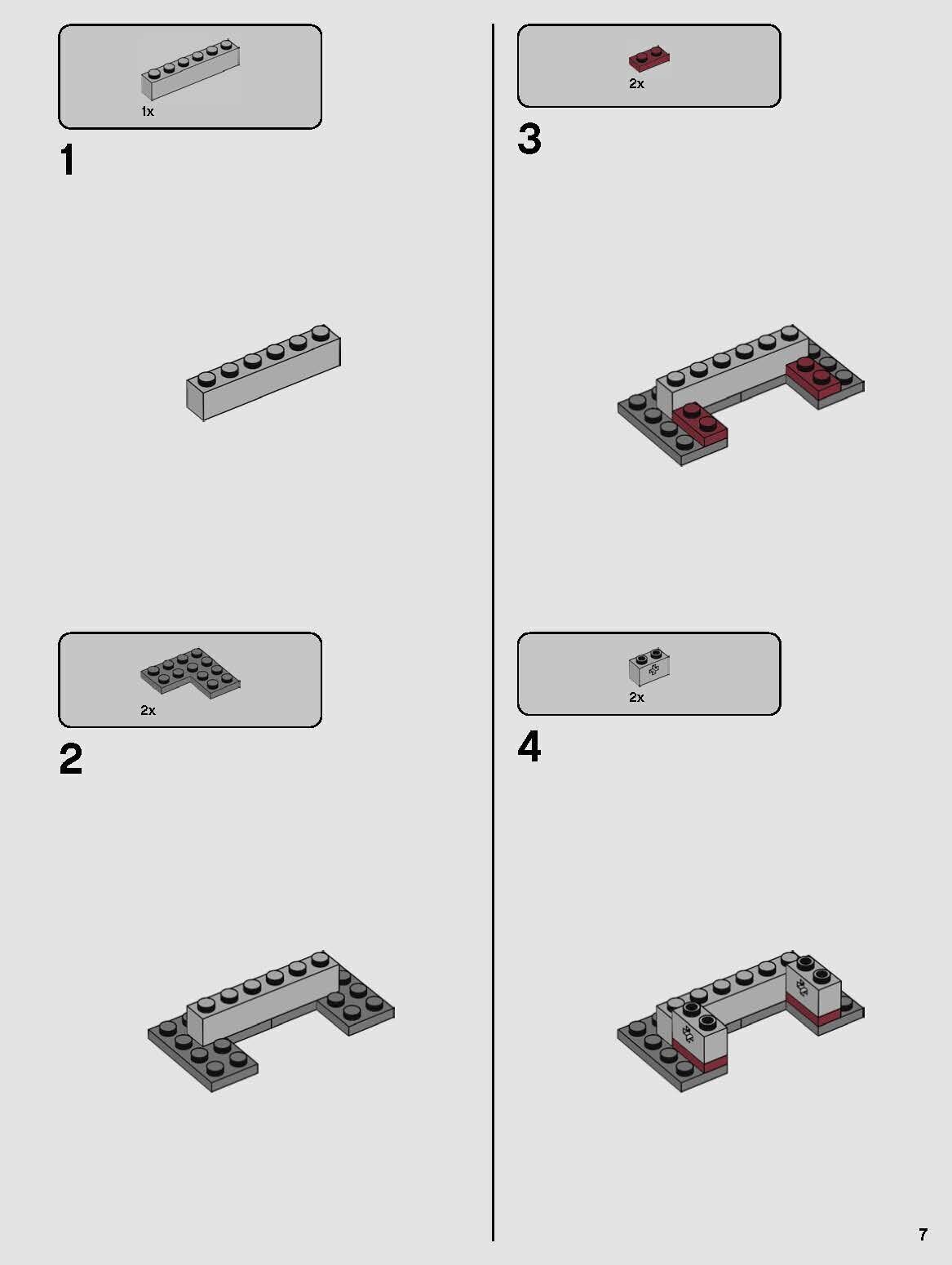 1x

1

2x

2

2x

3

2x

4

7