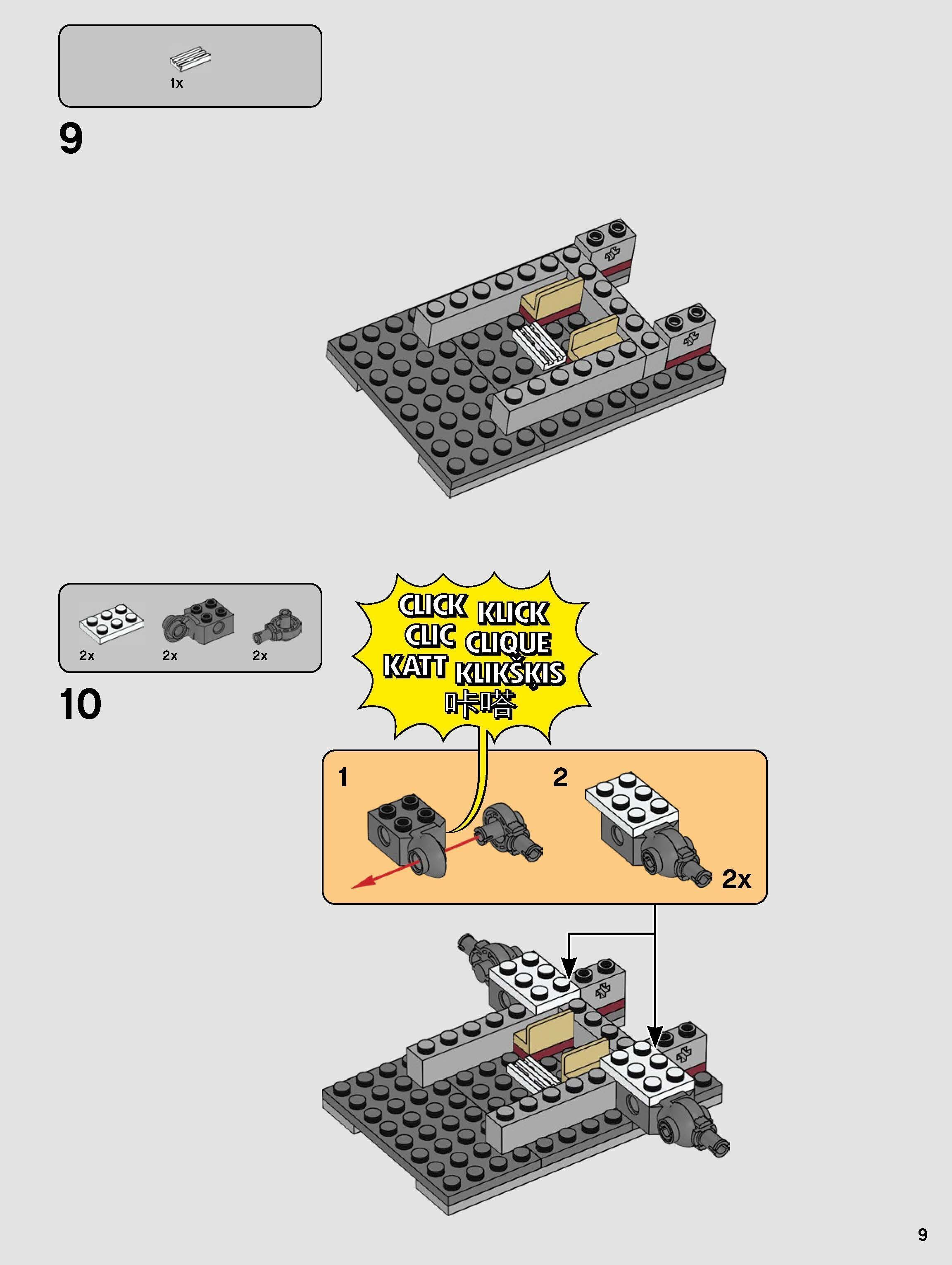 1x

9

2x 2x 2x

10

CLICK KLICK
CLIC CLIQUE
KATT KLIKŠĶIS
咔嗒

1

2

2x

9