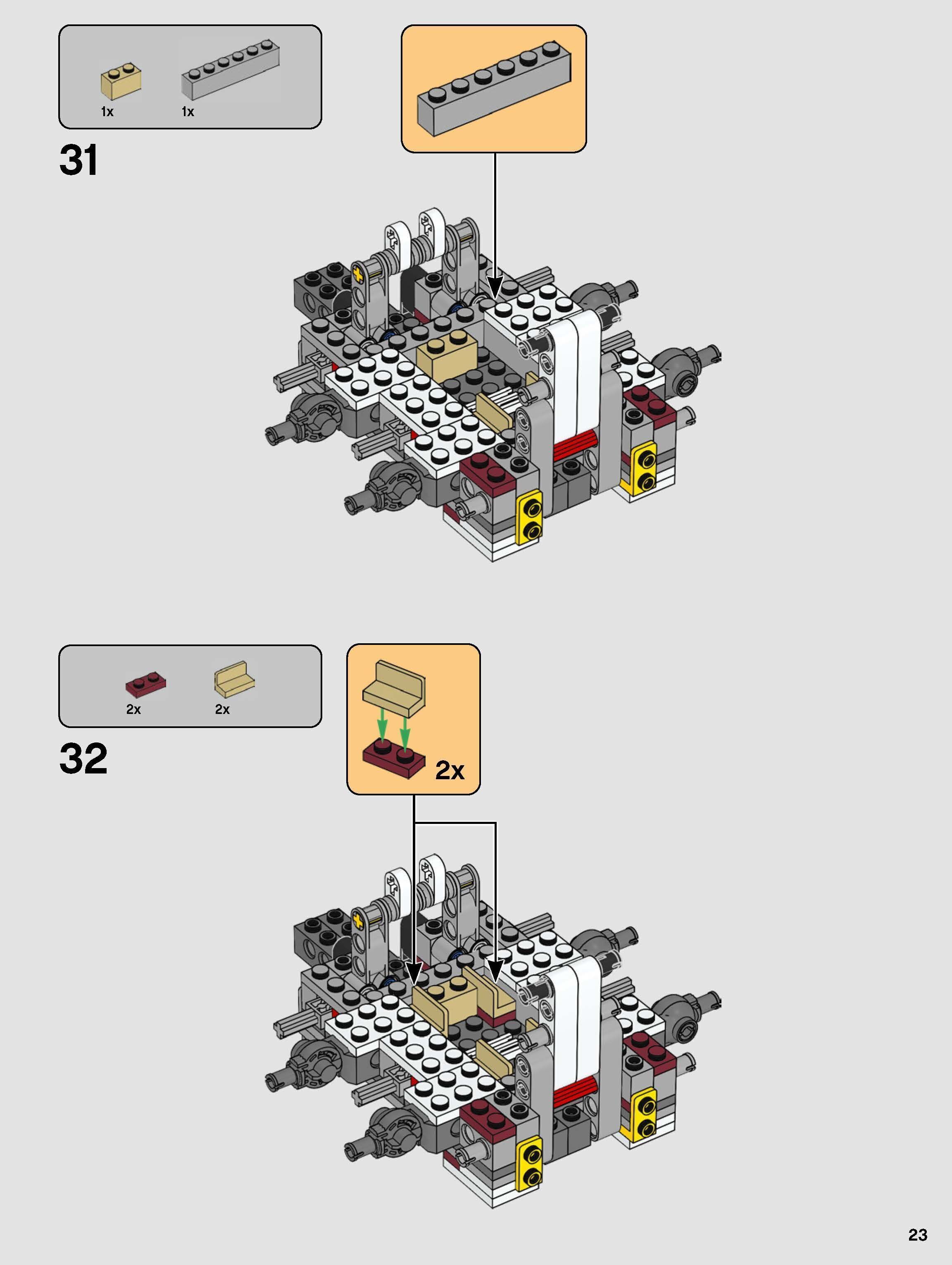 1x 1x

31

2x 2x

32

2x

23