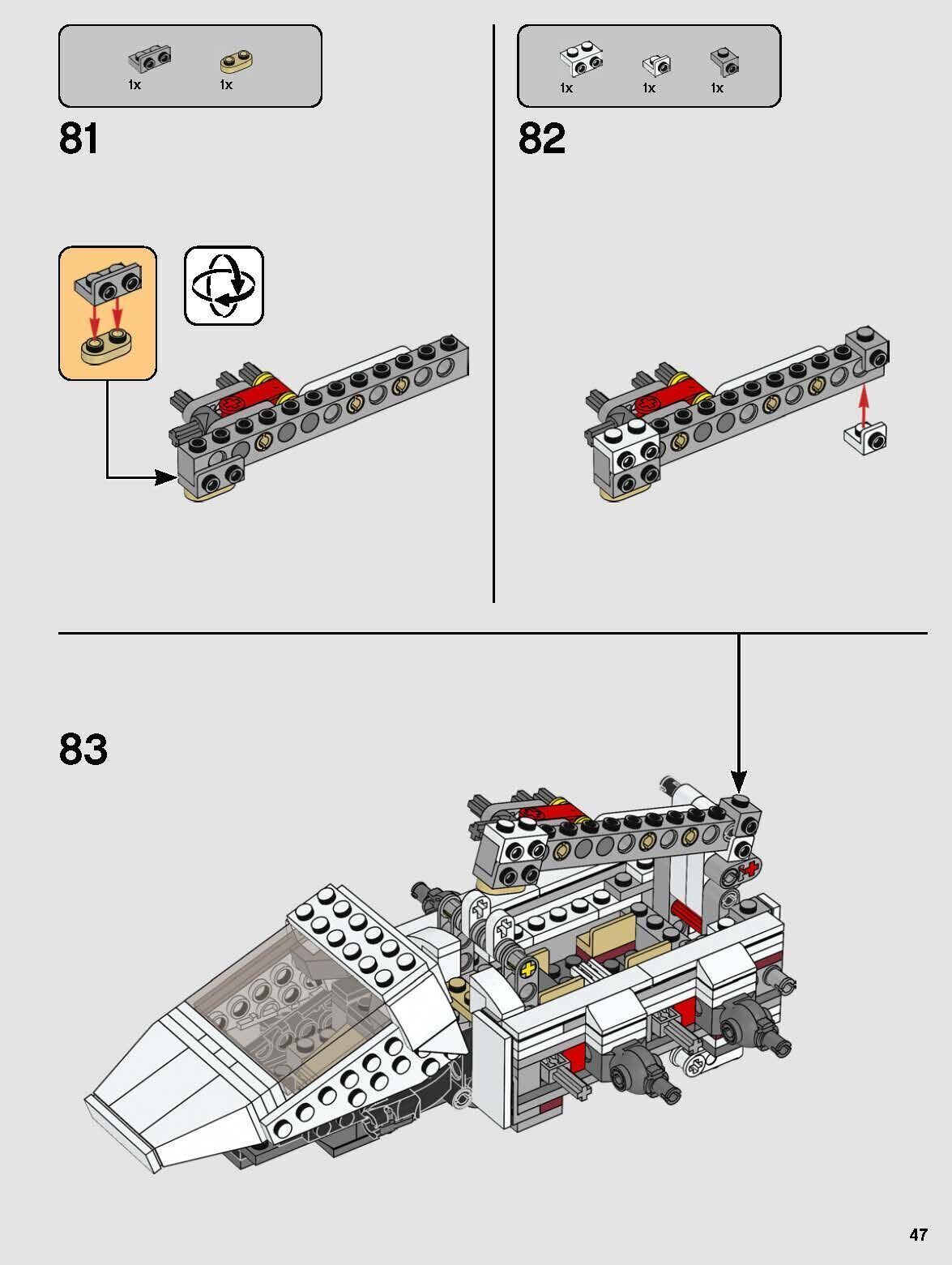 1x 1x

81

1x 1x 1x

82

83

47