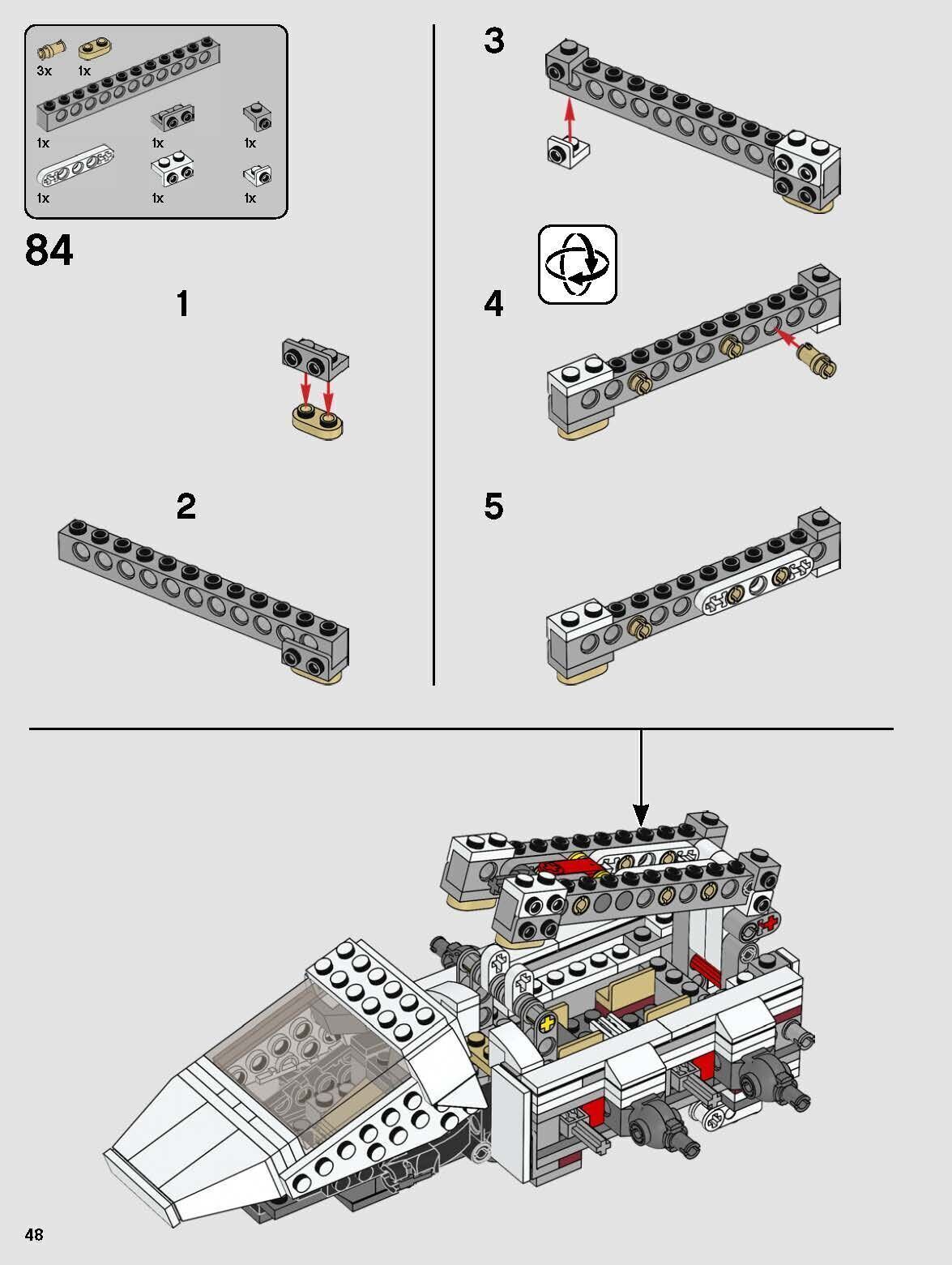 3x 1x
1x 1x 1x
1x 1x 1x

84

1

2

3

4

5

48