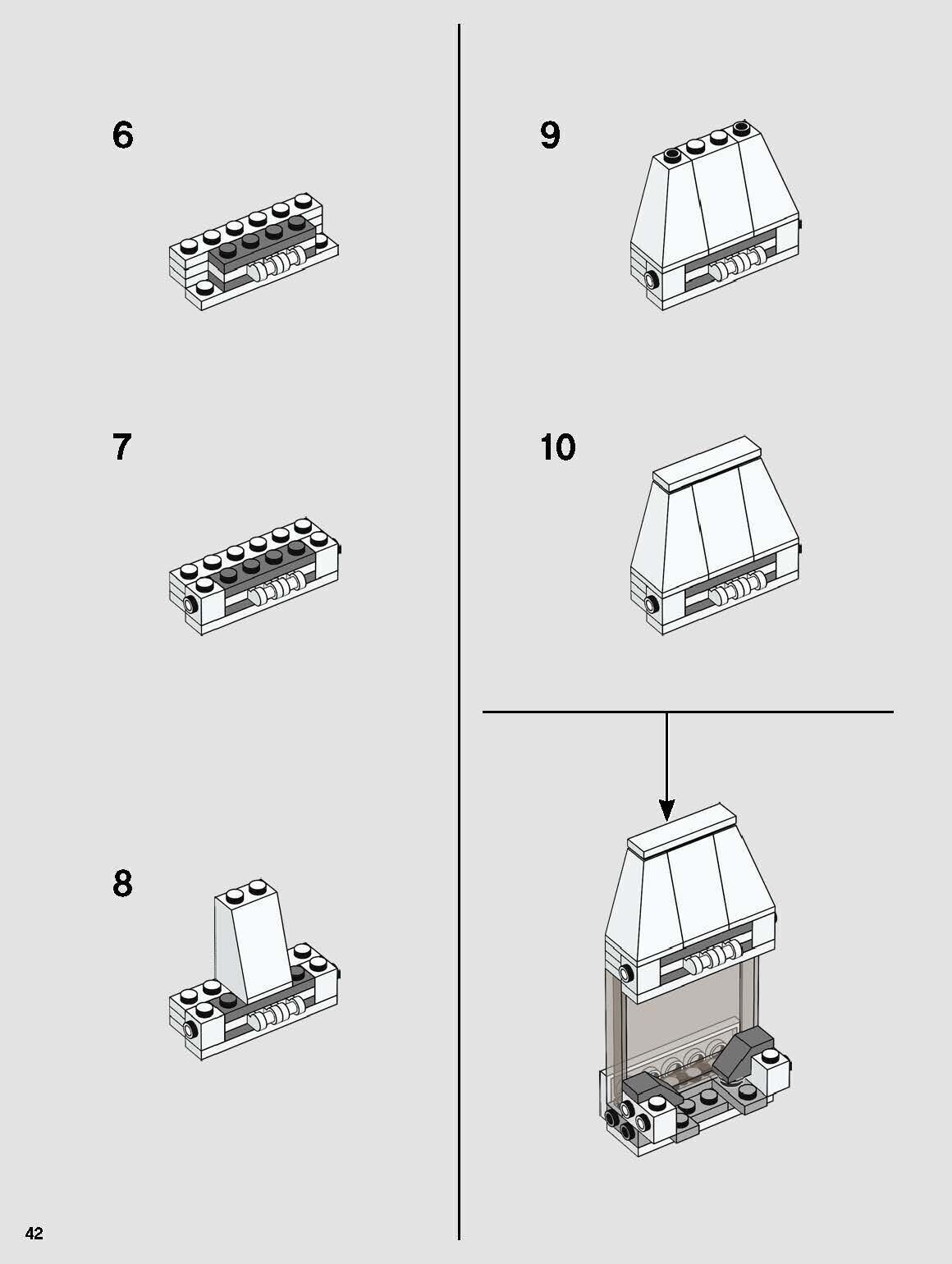 6

7

8

9

10

42