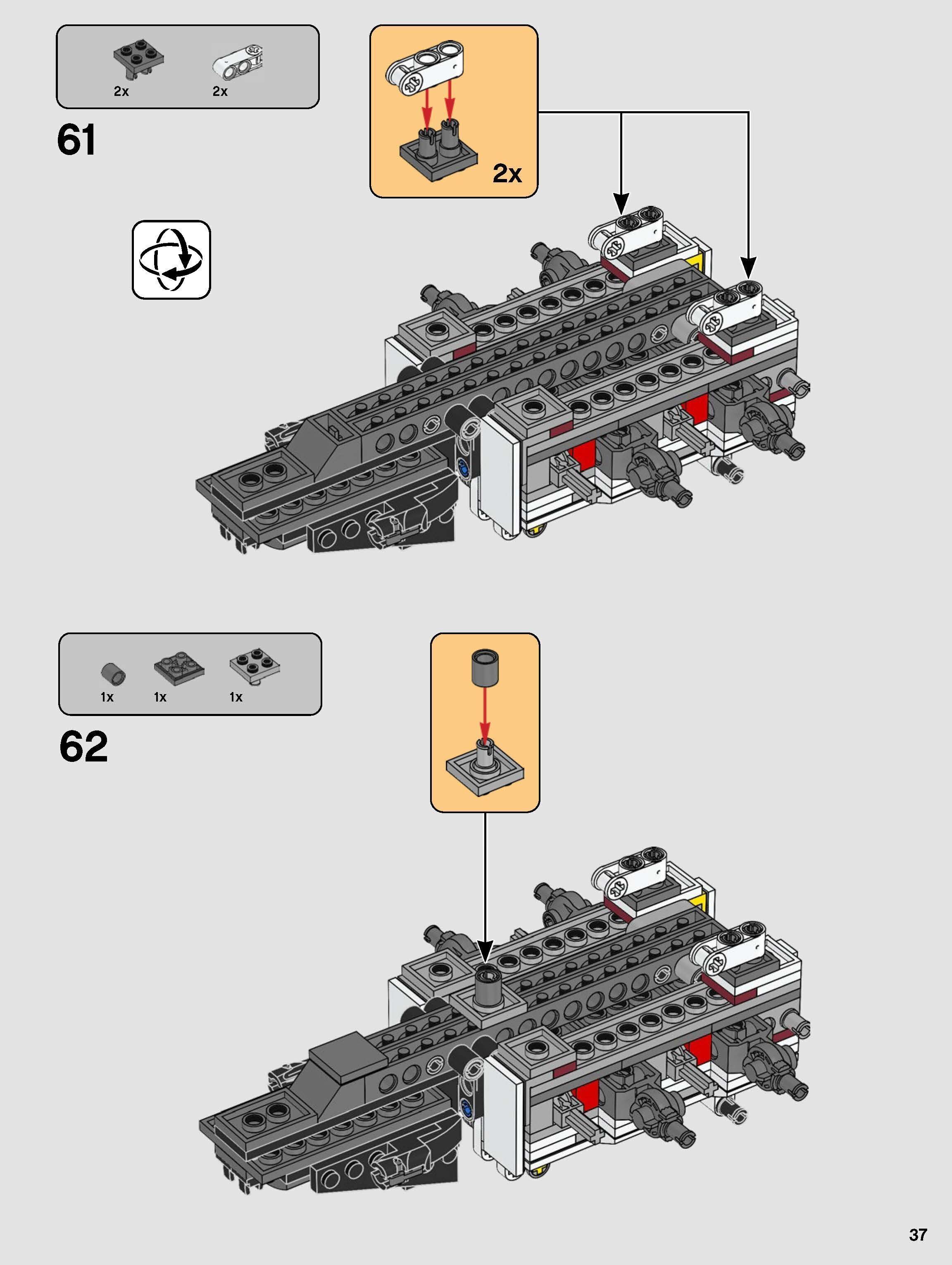 2x 2x

61

2x

1x 1x 1x

62

37