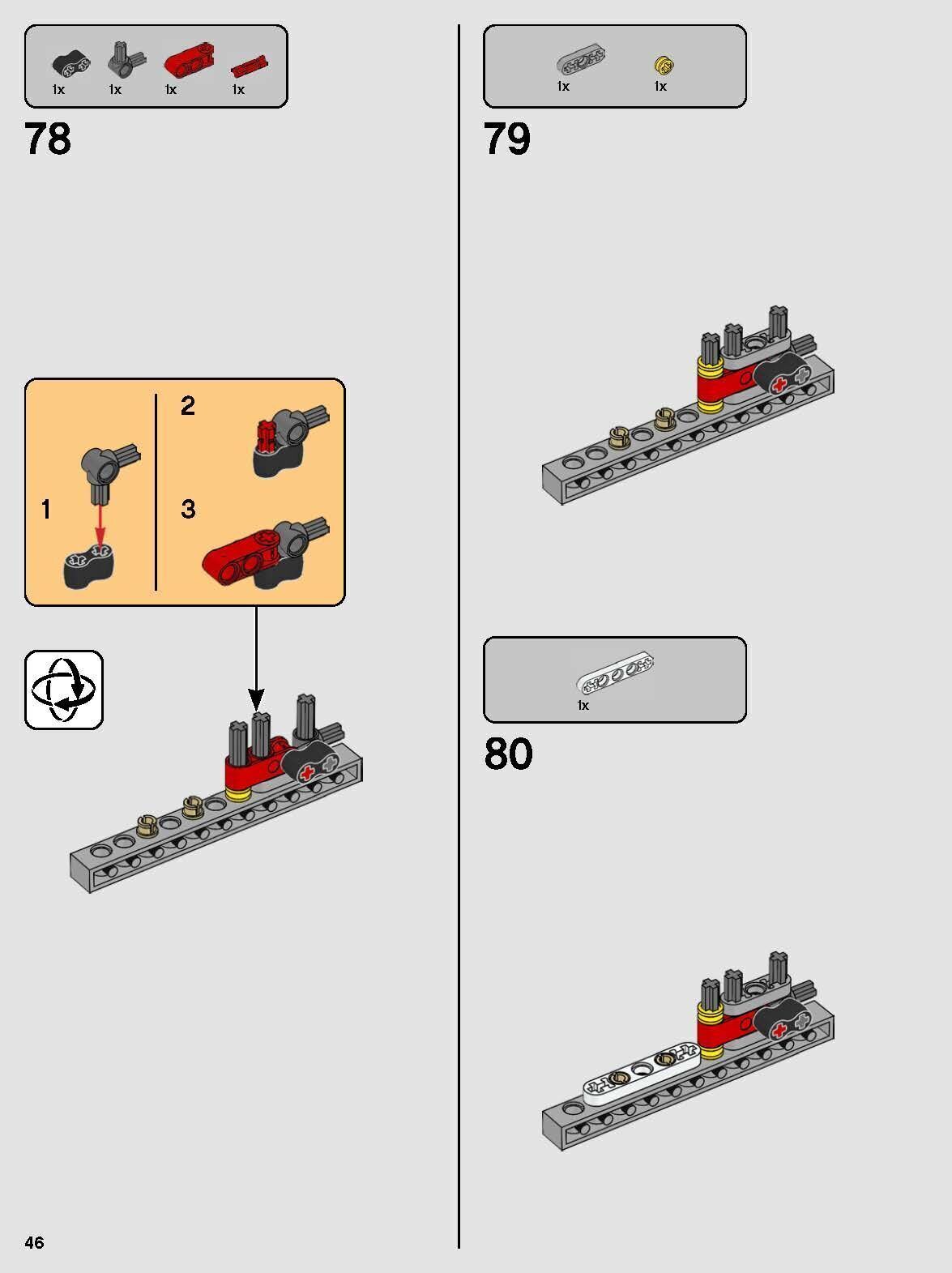 1x 1x 1x 1x

78

1

2

3

1x 1x

79

1x

80

46