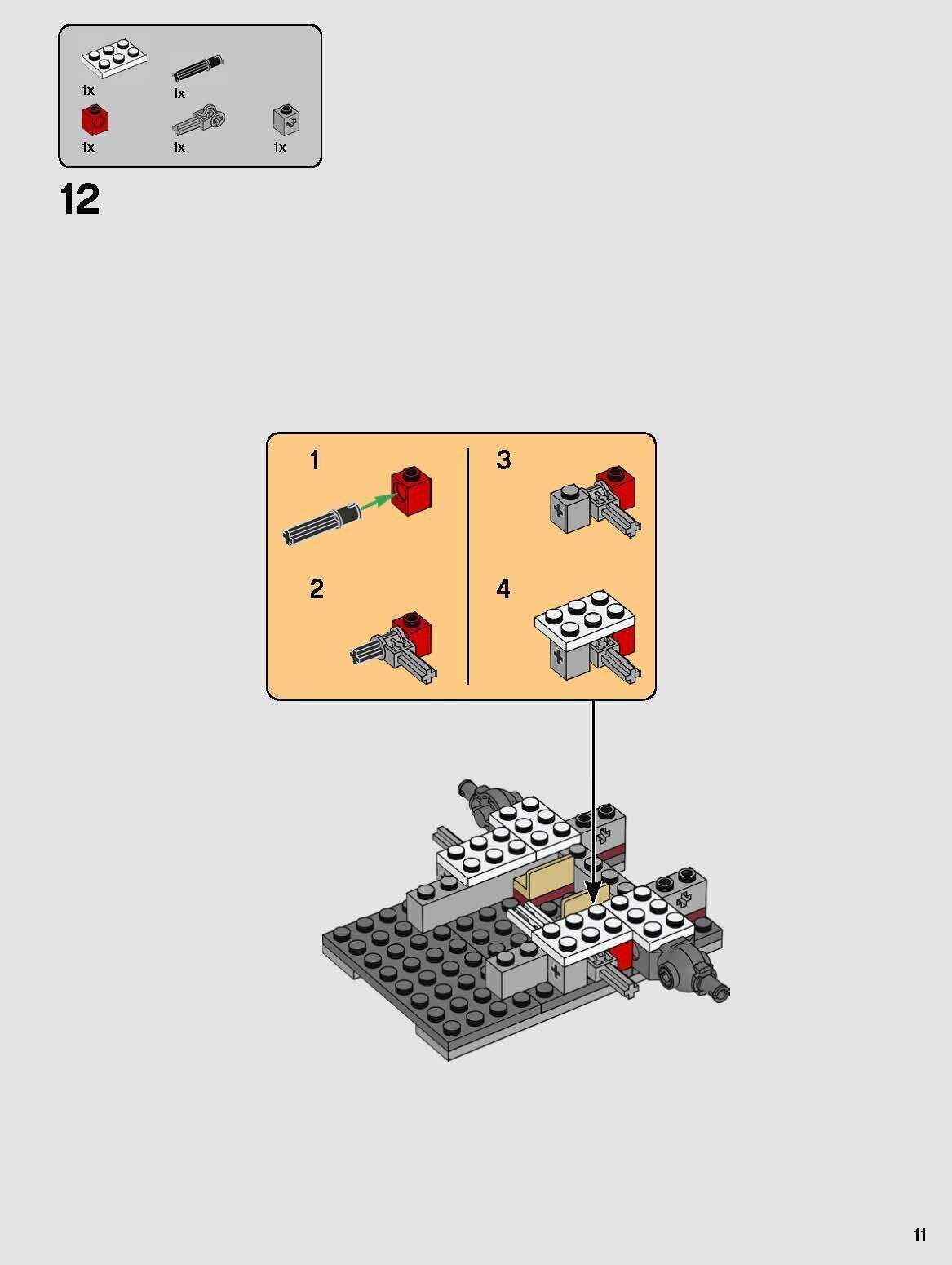 1x
1x
1x
1x
1x

12

1
2
3
4

11