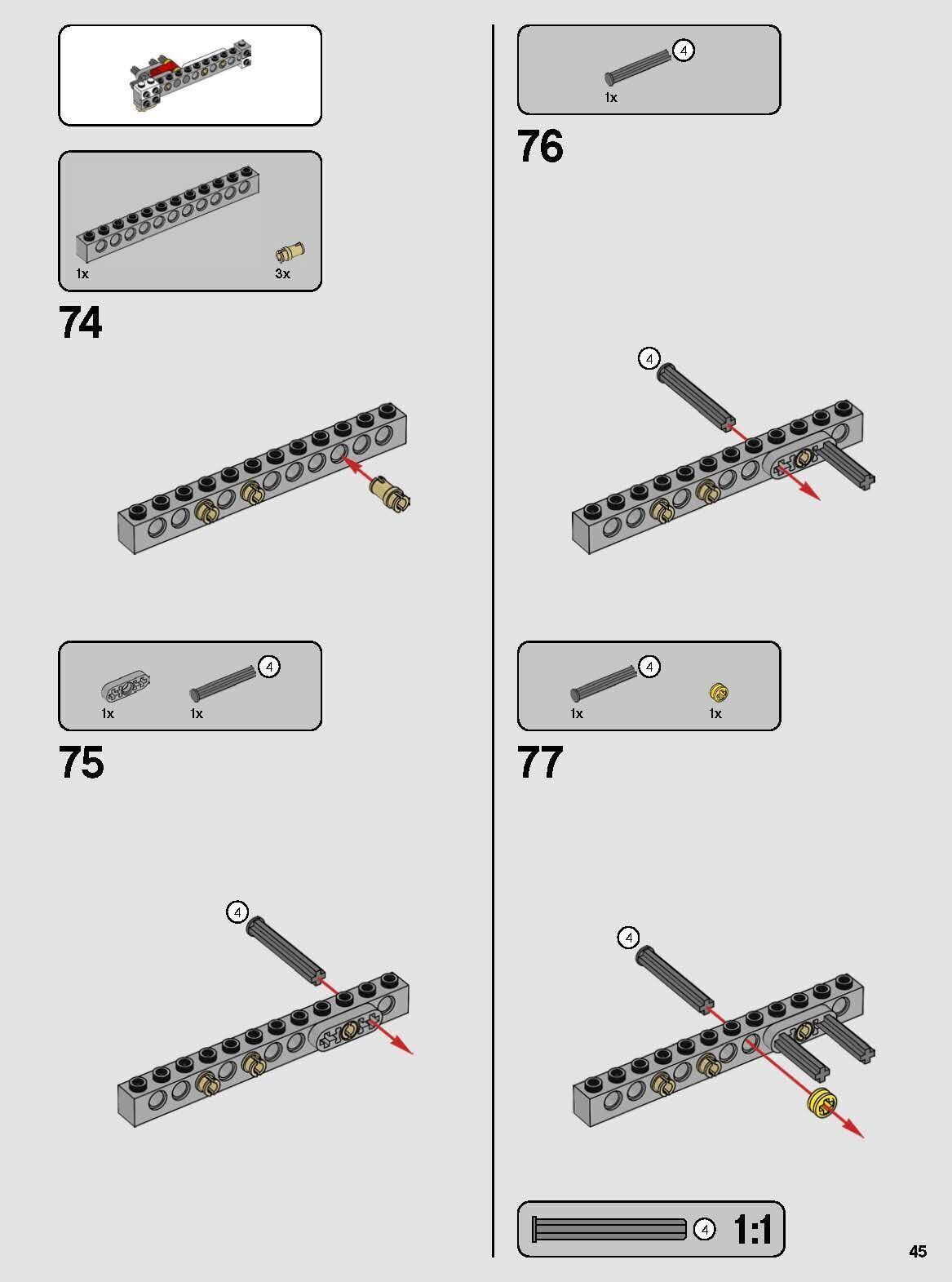 1x
3x
74

1x
1x
4
75

4

4
1x
76

4

4
1x
1x
77

4

4
1:1

45