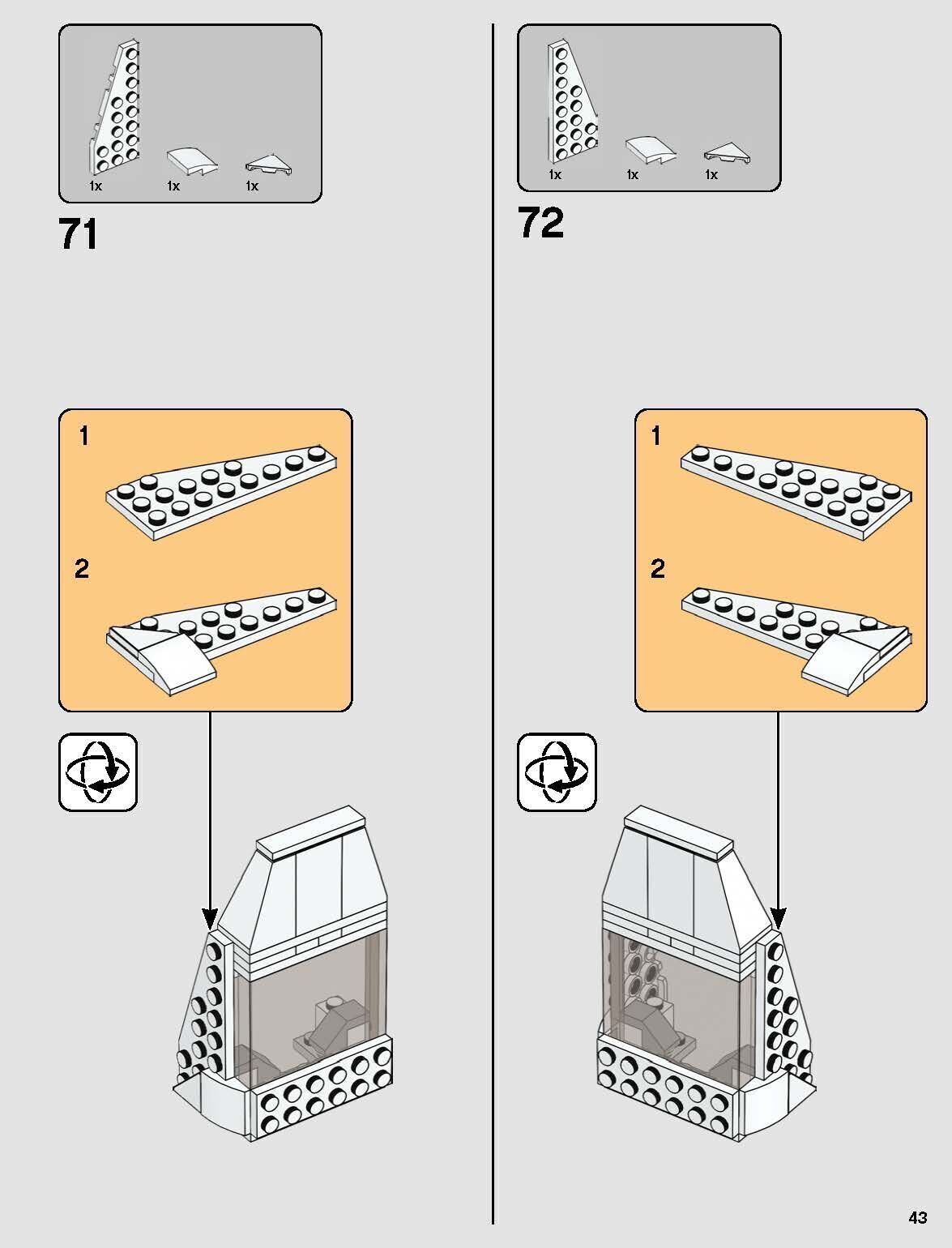 1x 1x 1x

71

1

2

1x 1x 1x

72

1

2

43