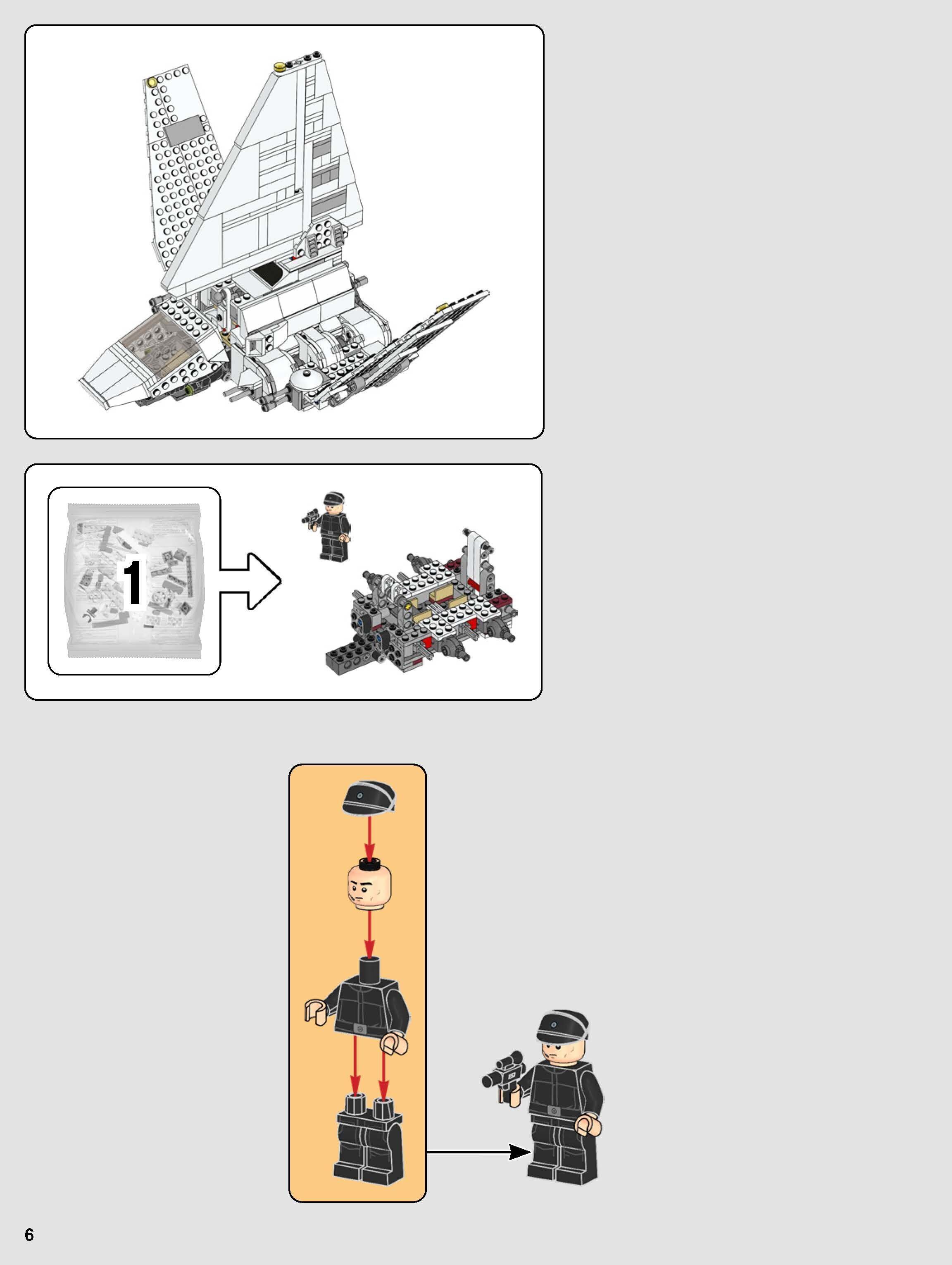 1

6