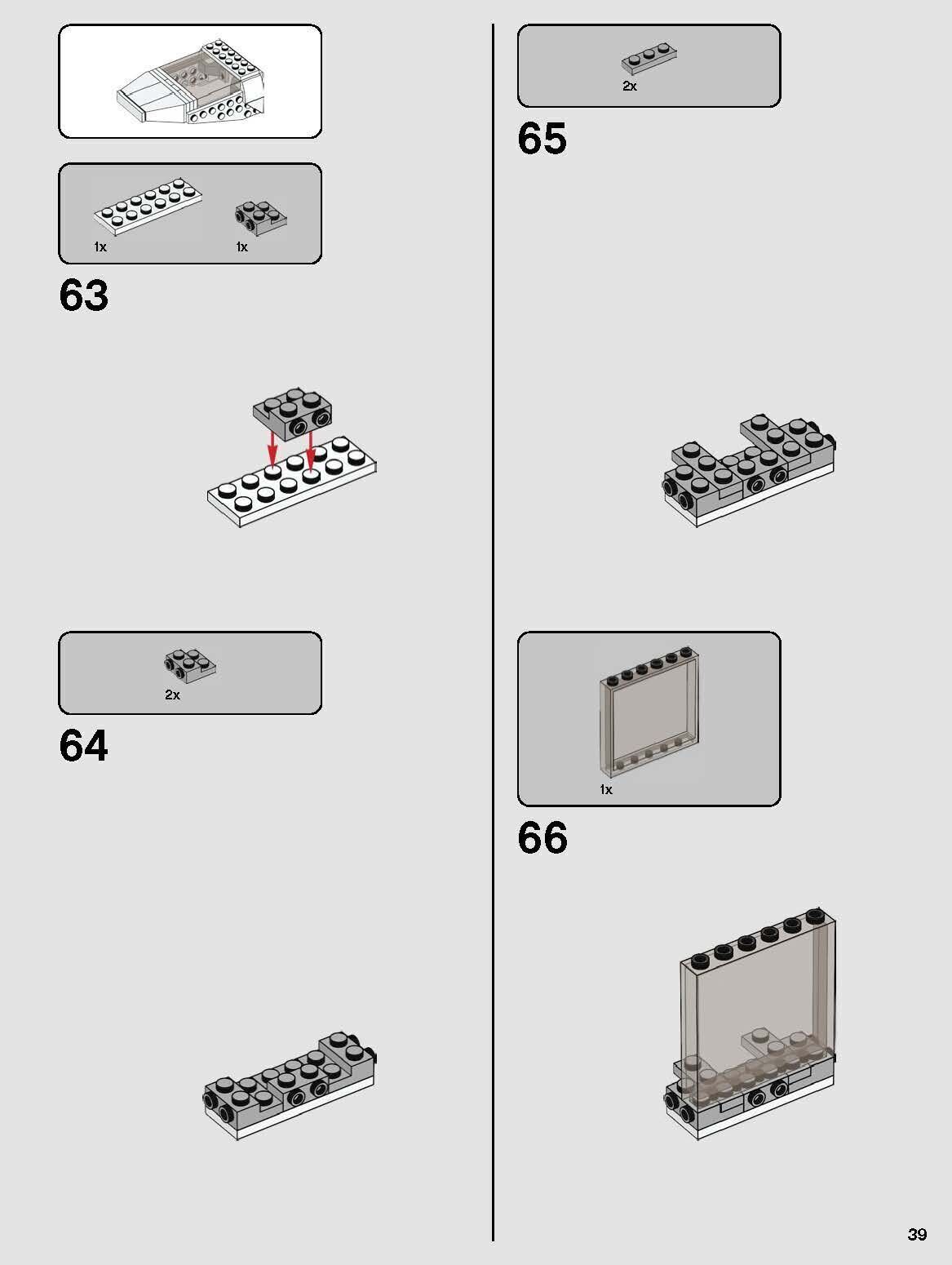 1x

1x

63

2x

64

2x

65

1x

66

39