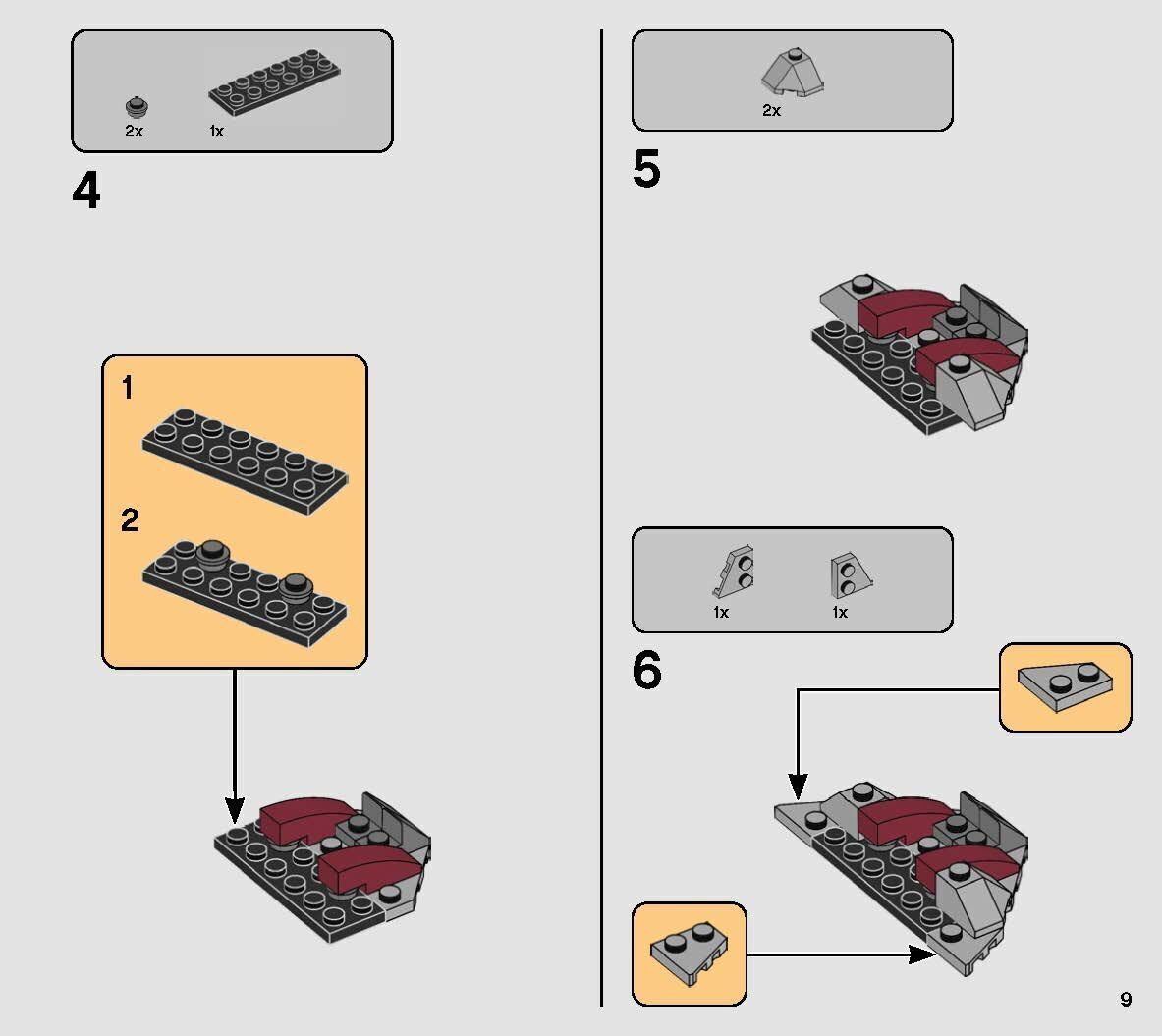 2x
1x

4

1

2

2x

5

1x
1x

6

9