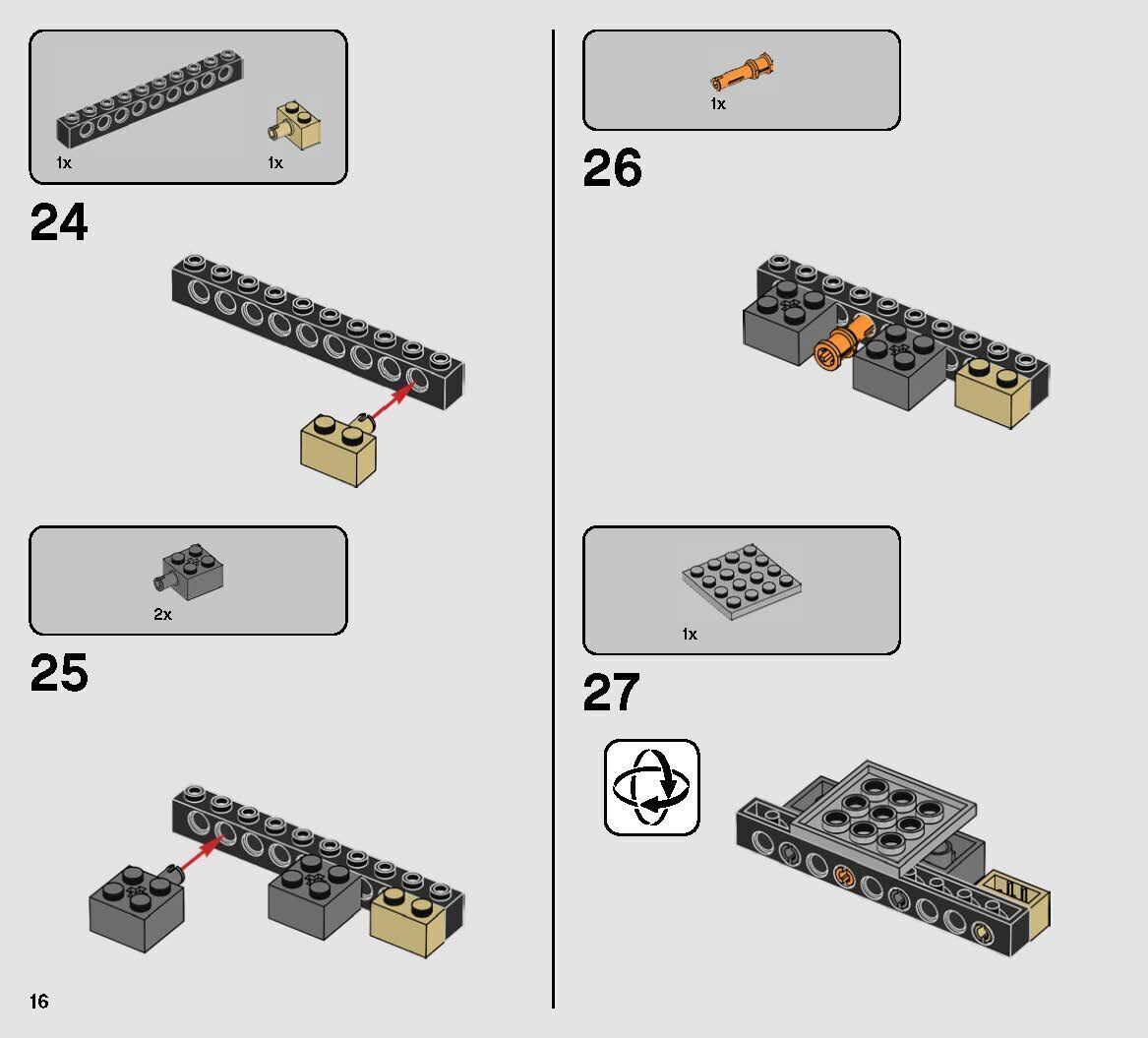 1x

1x

24

2x

25

16

1x

26

1x

27