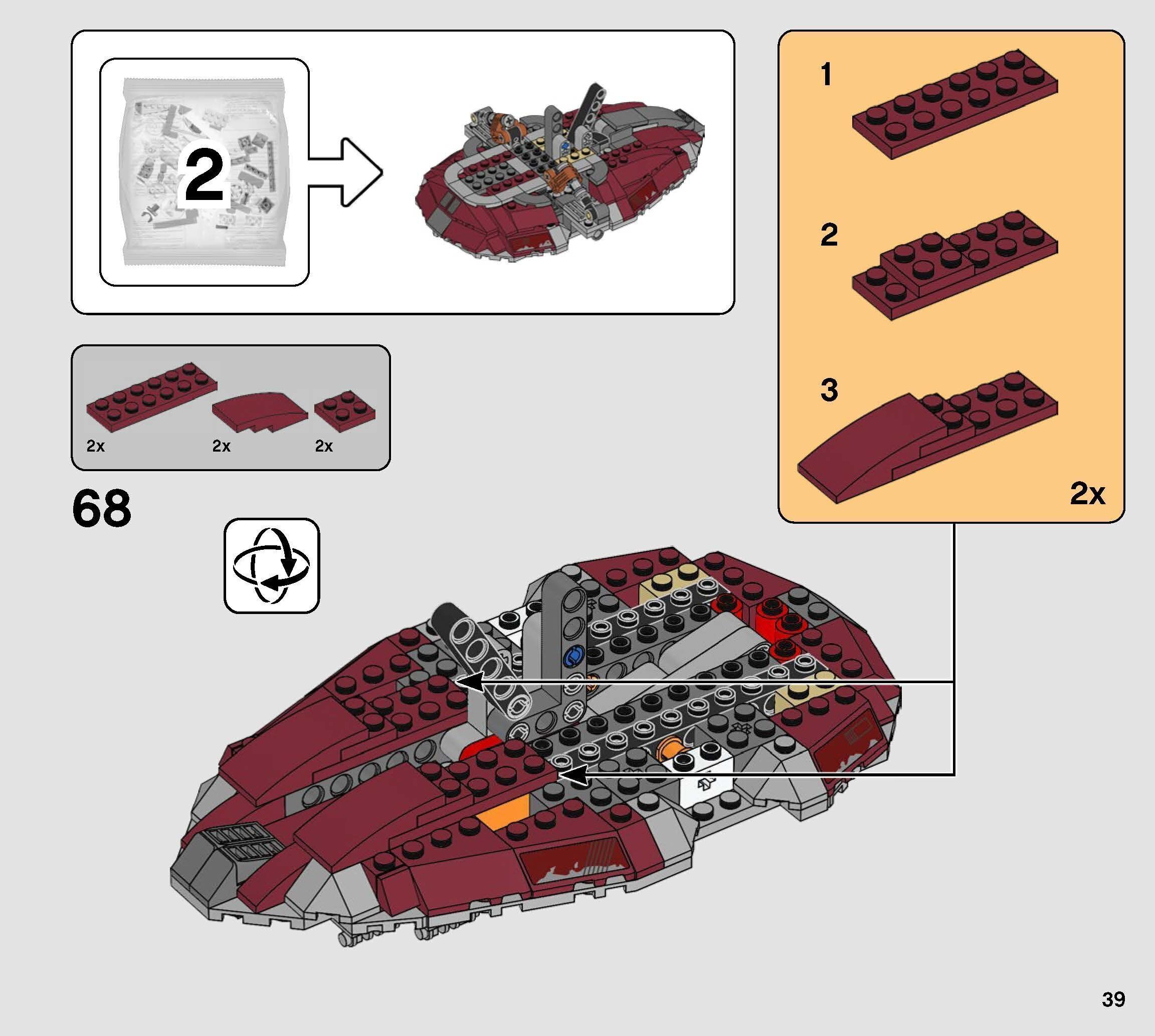 2

1

2

3

2x

2x 2x 2x

68

39