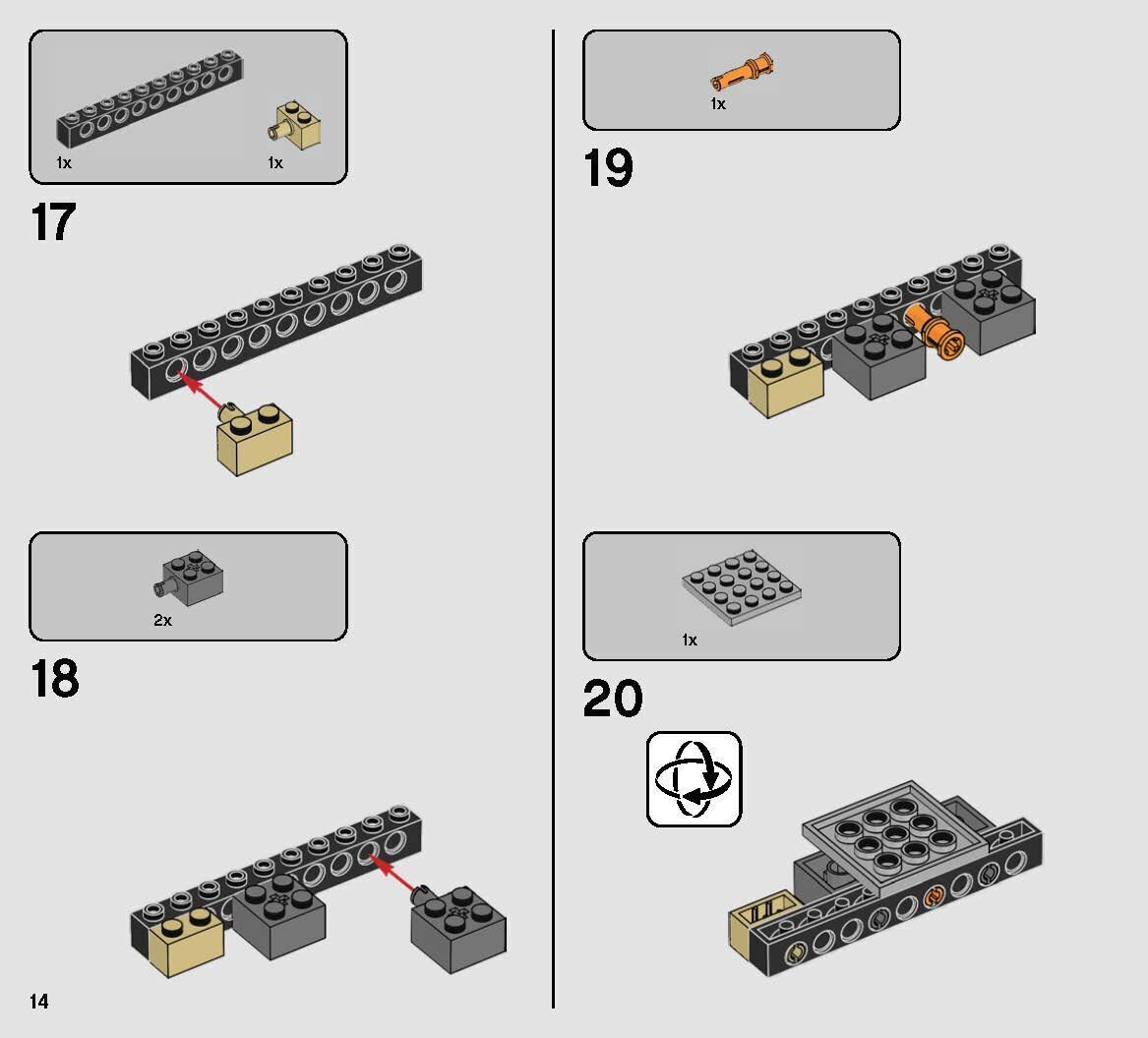 1x

1x

17

2x

18

14

1x

19

1x

20