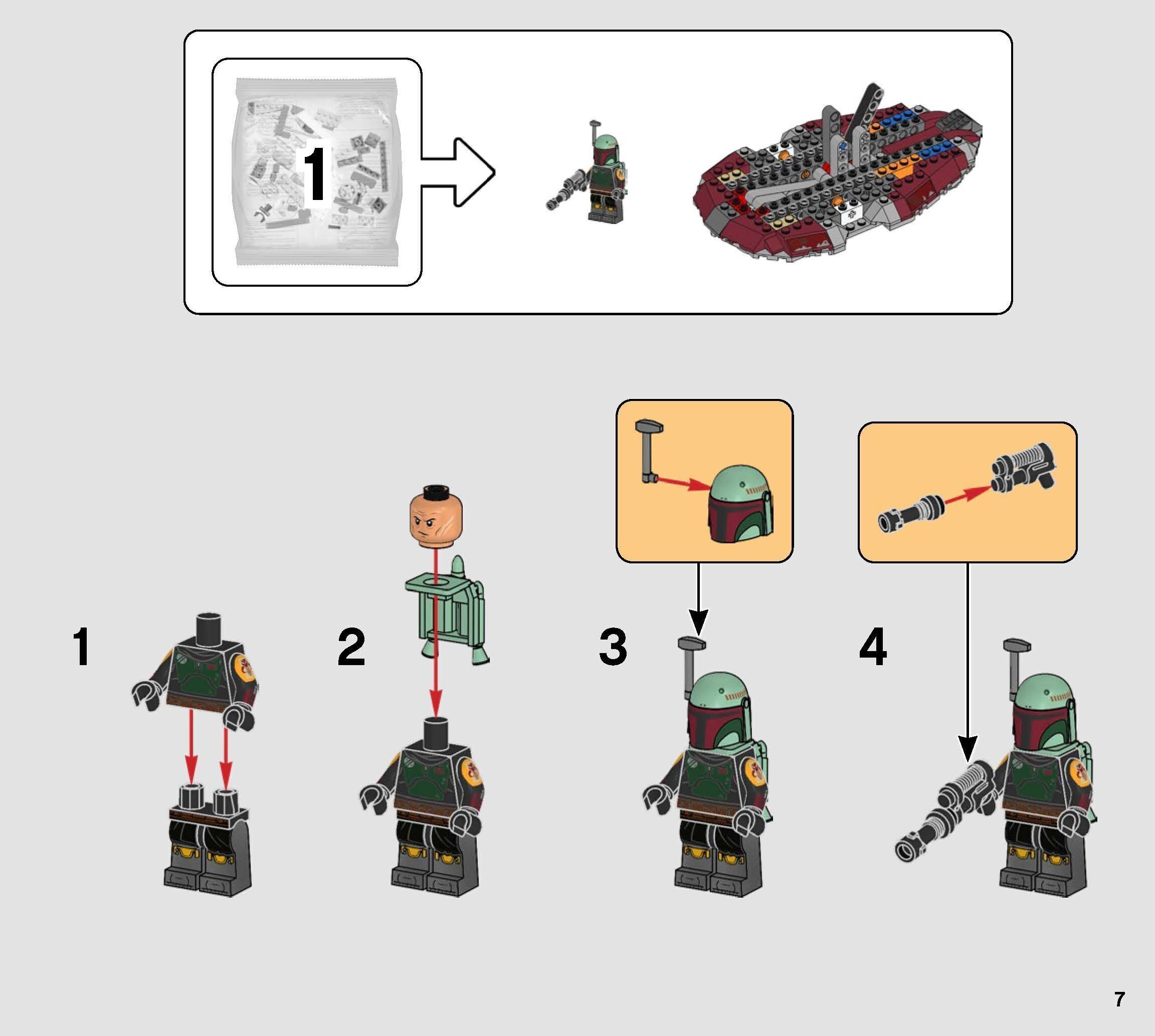 1

1

2

3

4

7