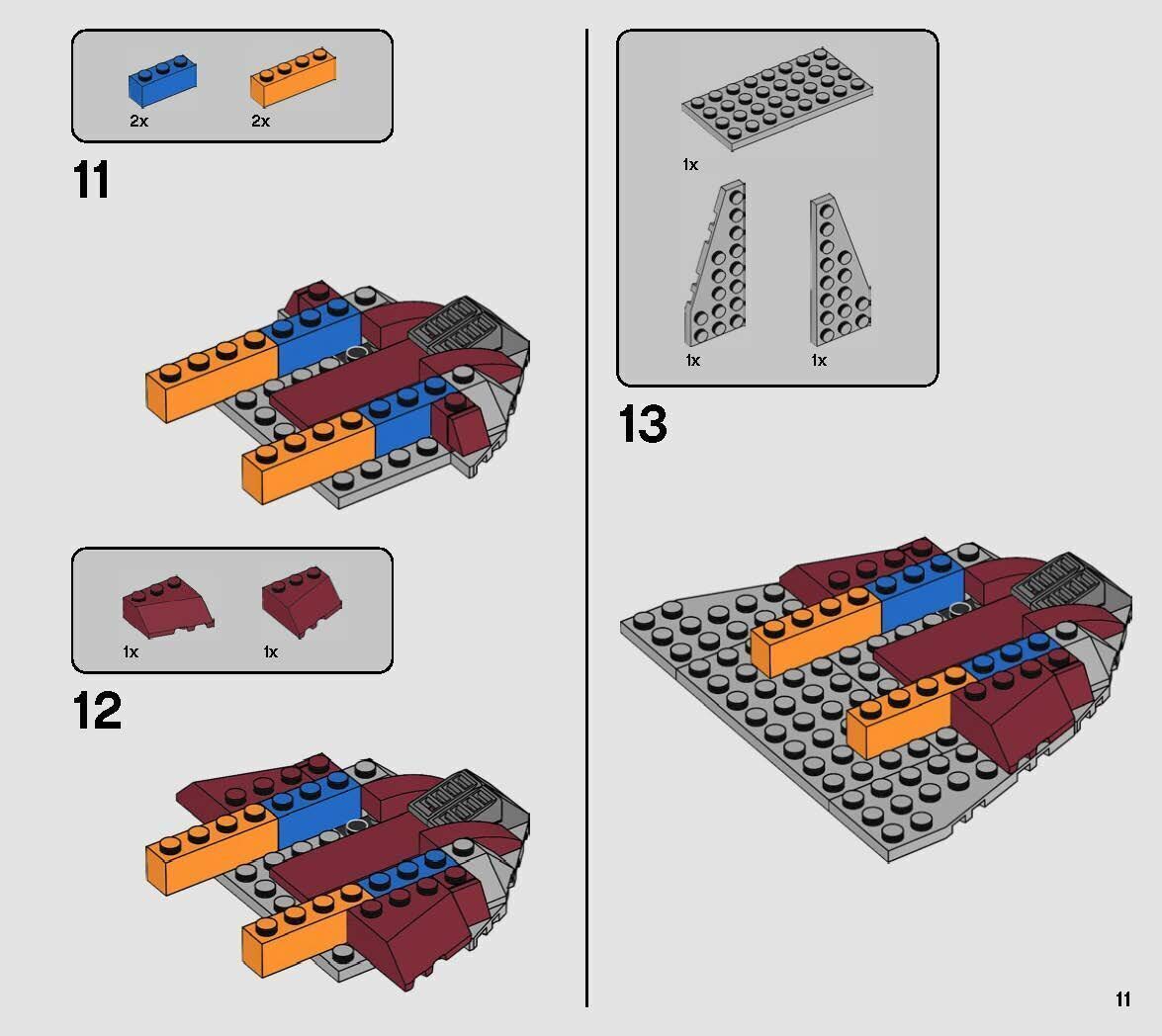 2x
2x

11

1x
1x

12

1x
1x
1x

13

11