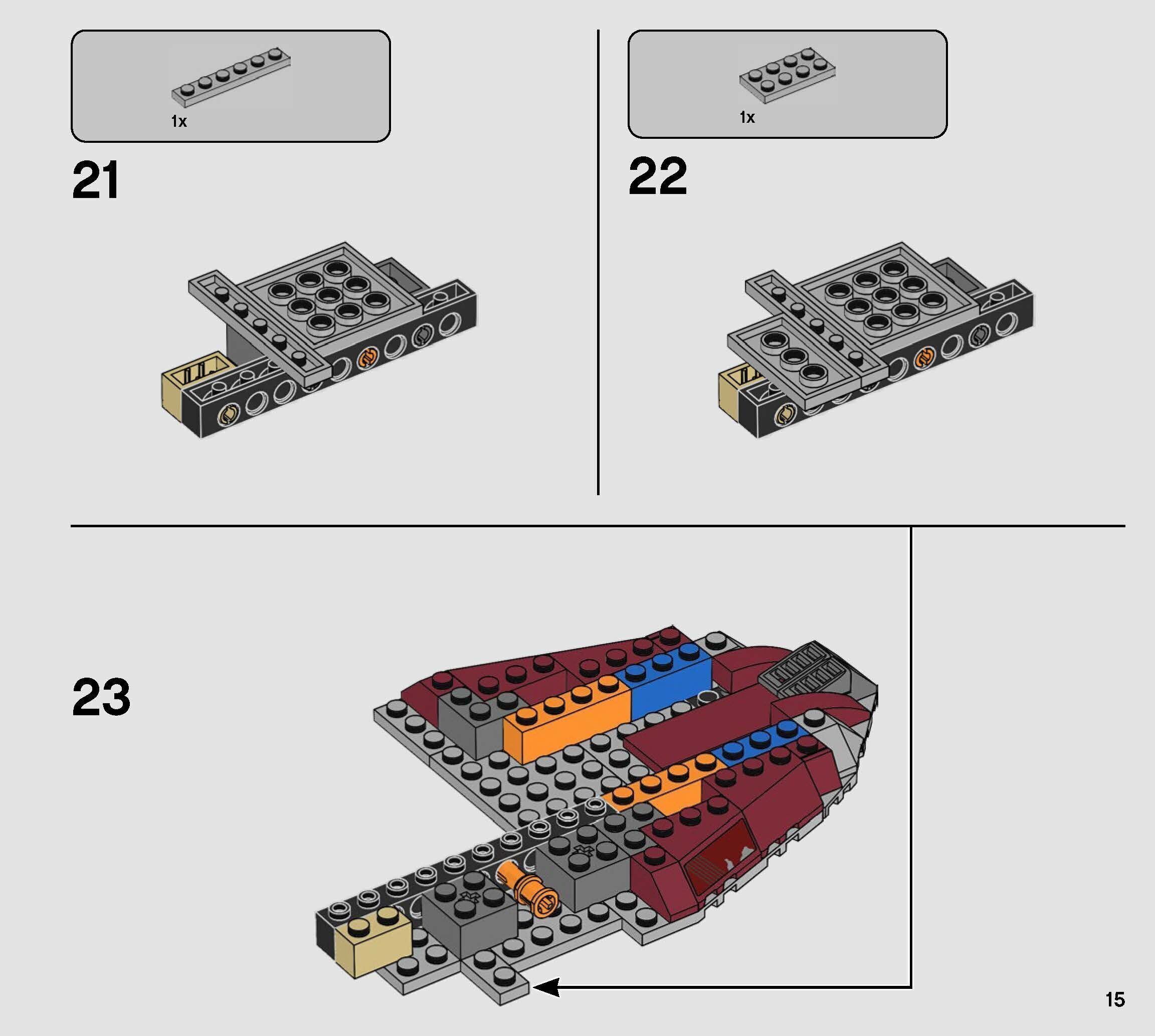 1x

21

1x

22

23

15