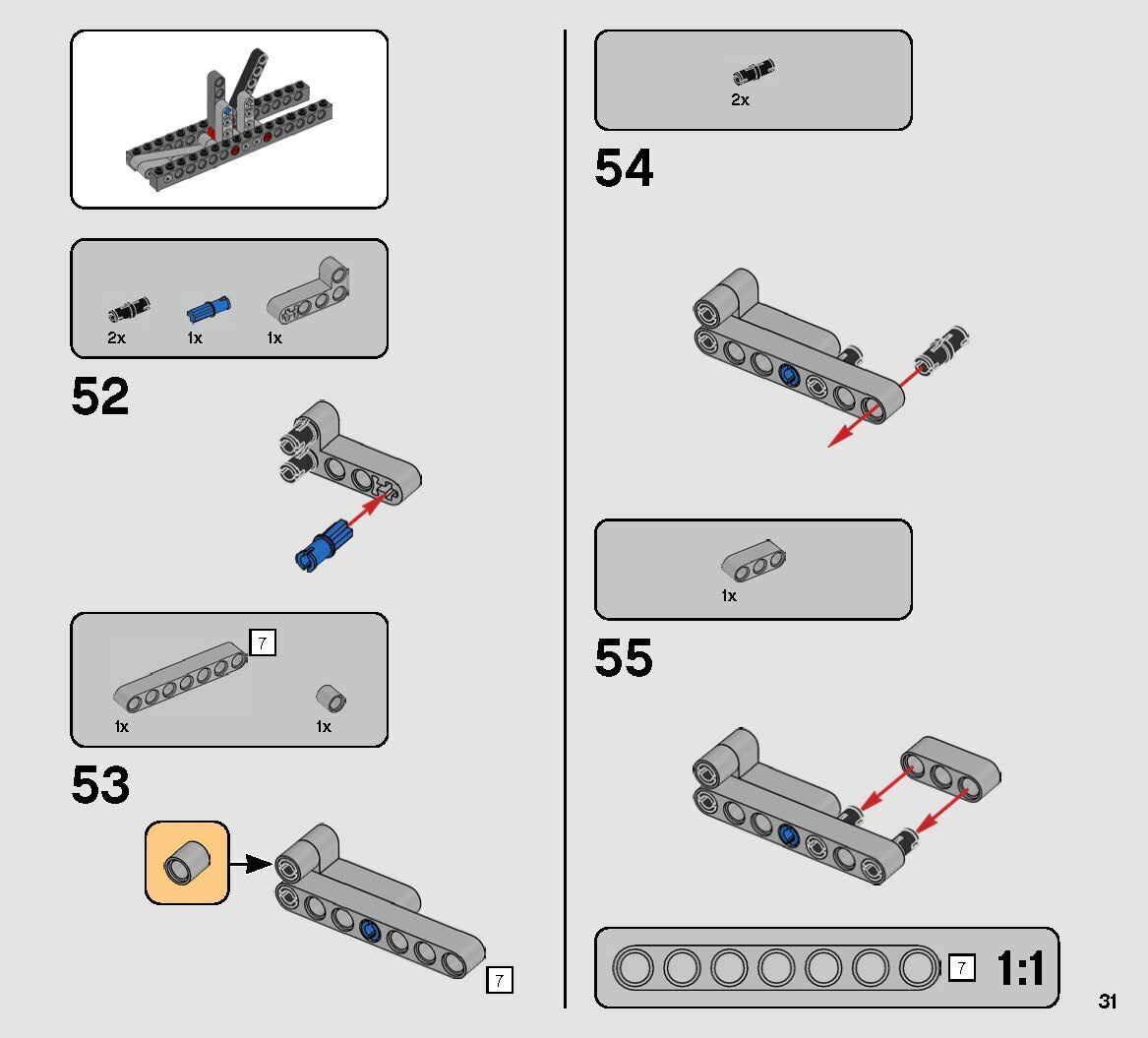 2x
1x
1x

52

7
1x
1x

53

7

2x

54

1x

55

7
1:1

31