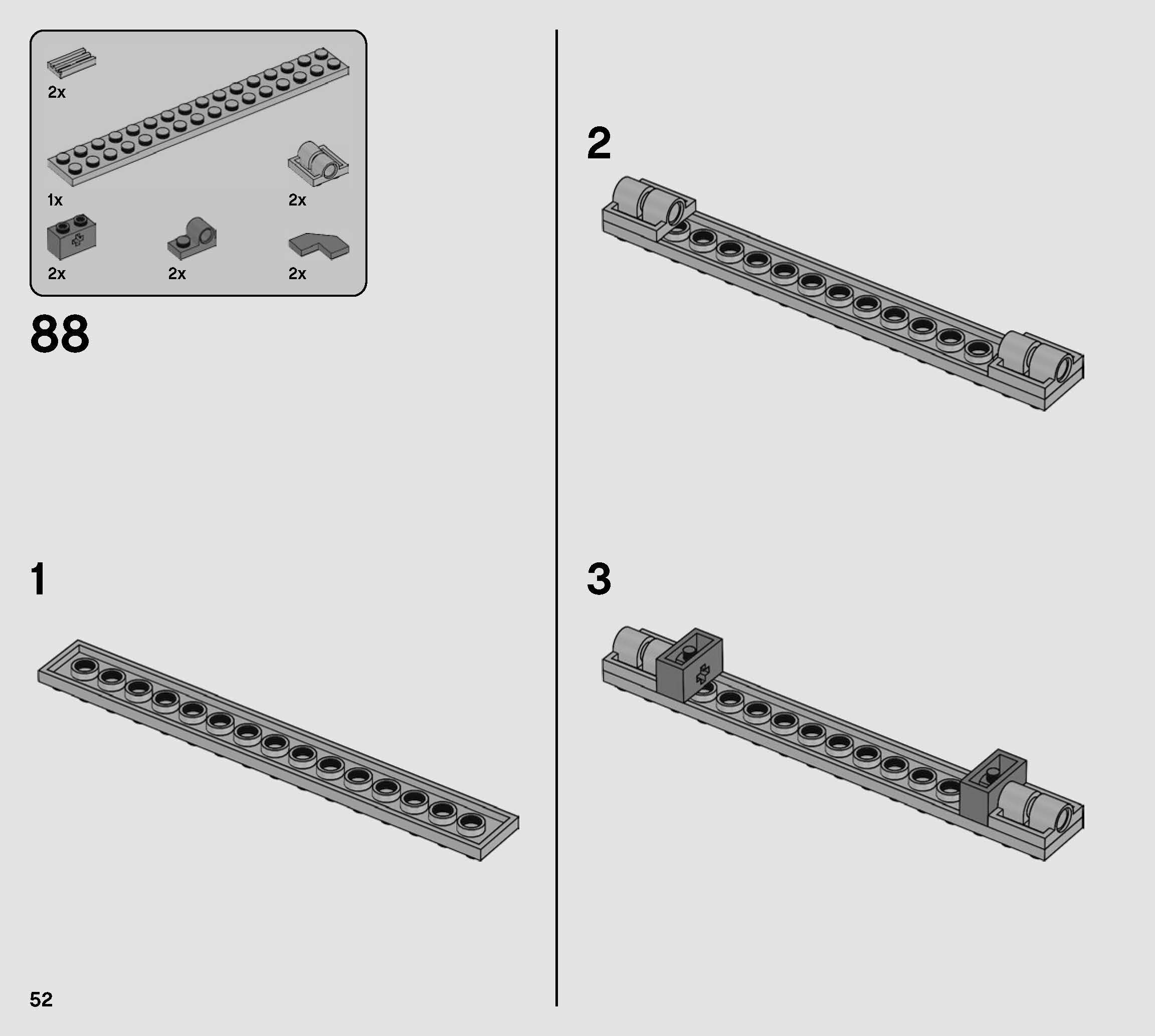 2x

1x

2x

2x

2x

2x

88

1

2

3

52