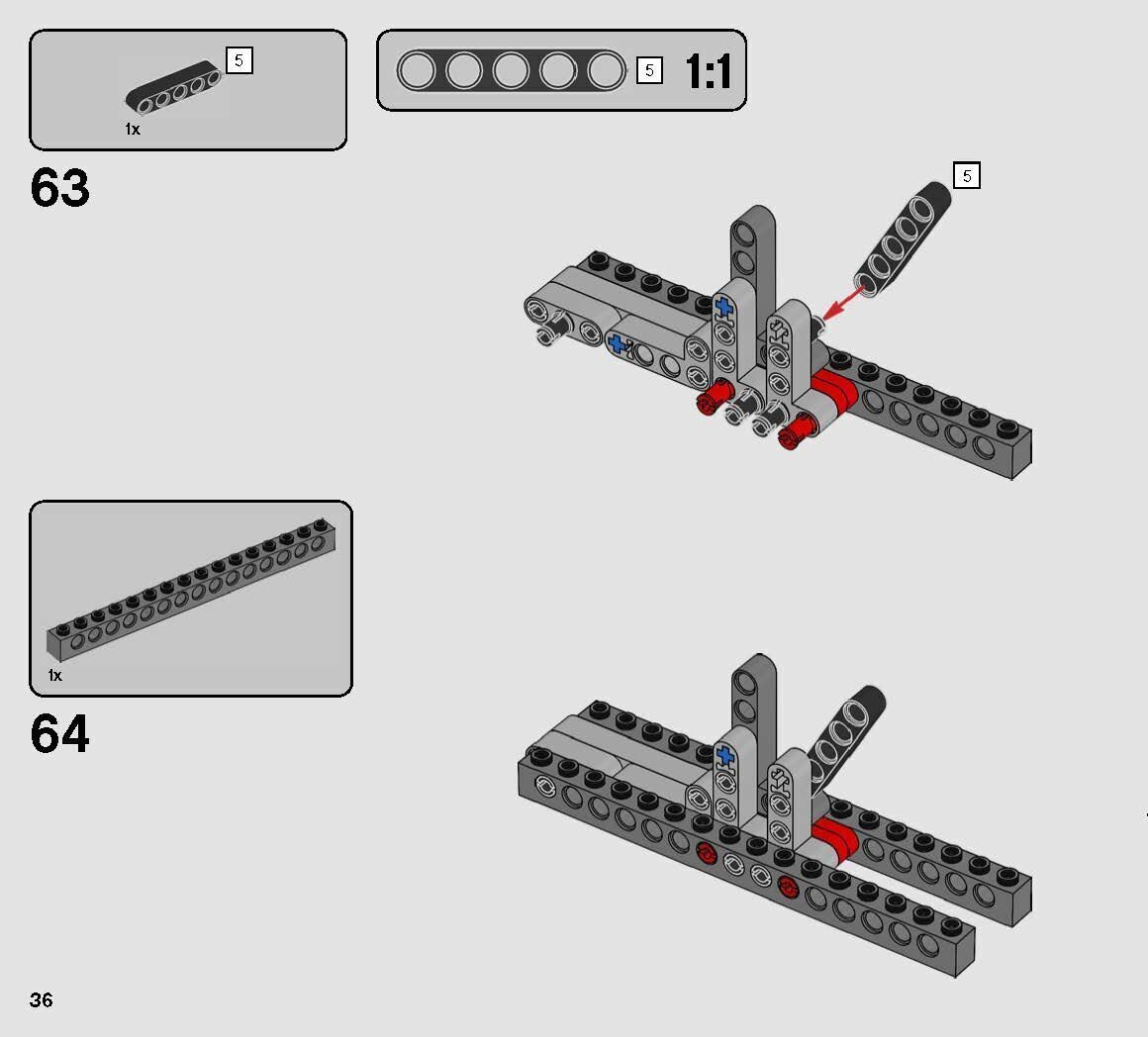 5
1x

5
1:1

63

5

1x

64

36