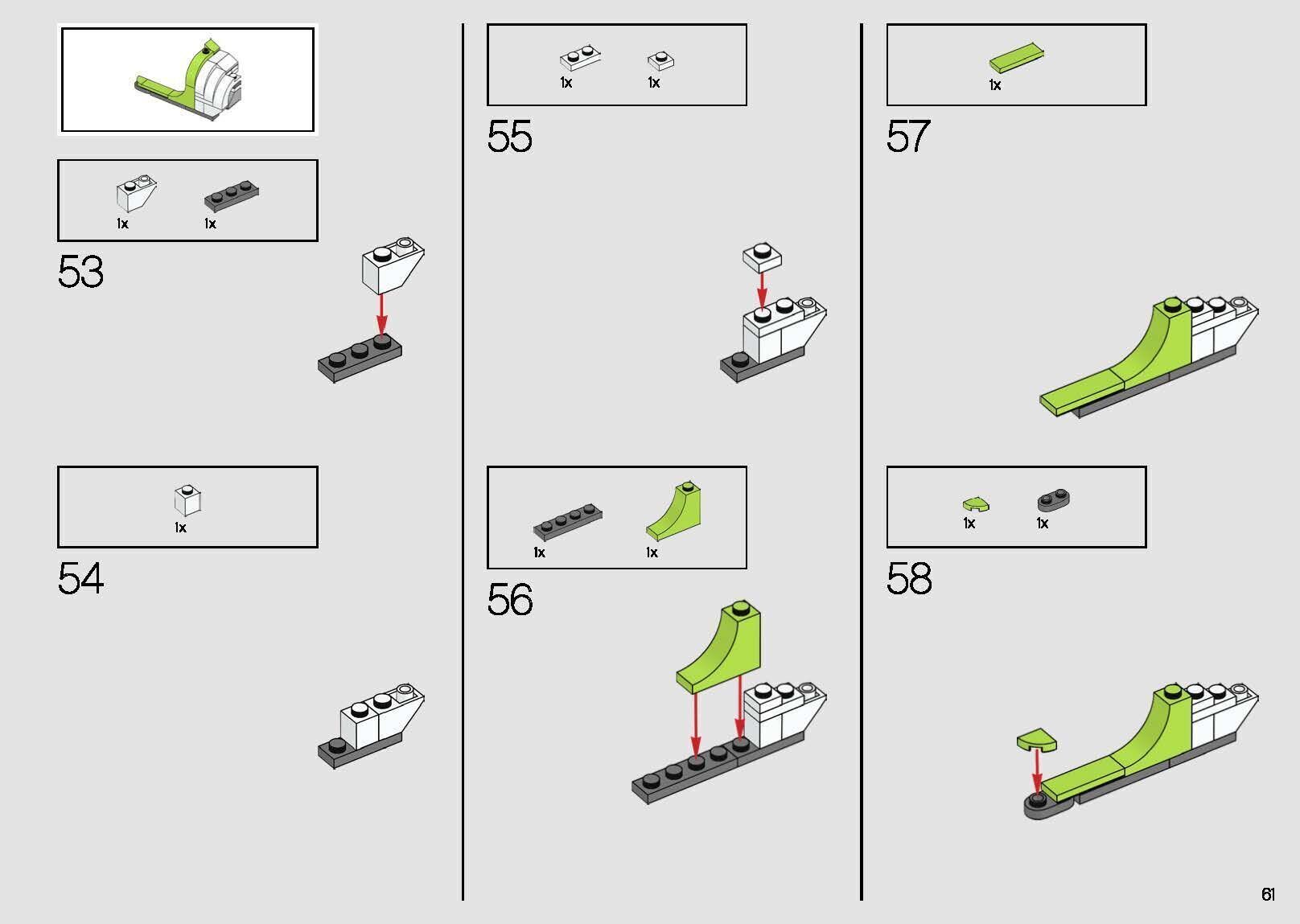 1x 1x

53

1x

54

1x 1x

55

1x 1x

56

1x

57

1x 1x

58

61