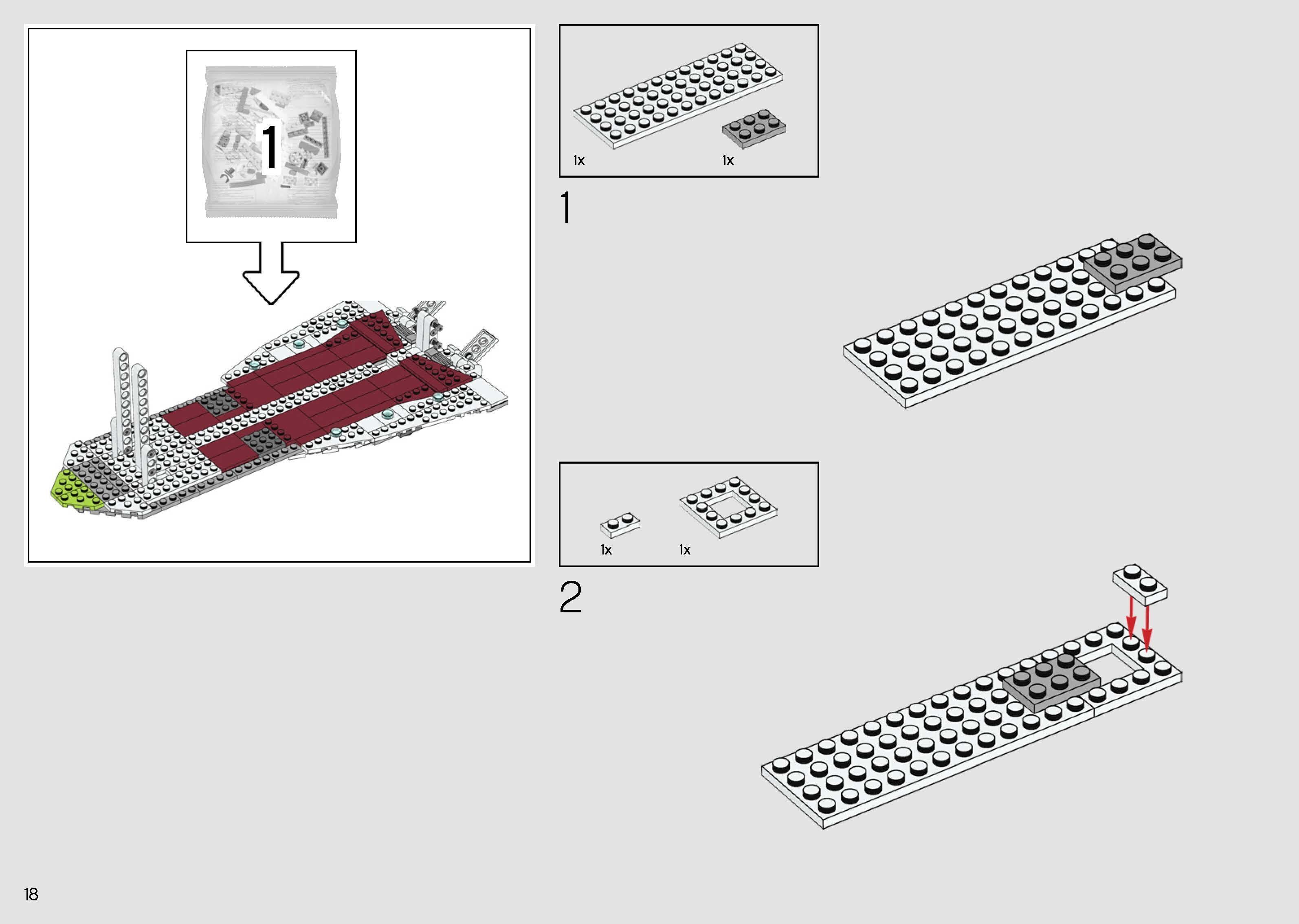 1

1x

1x

1

1x

1x

2

18