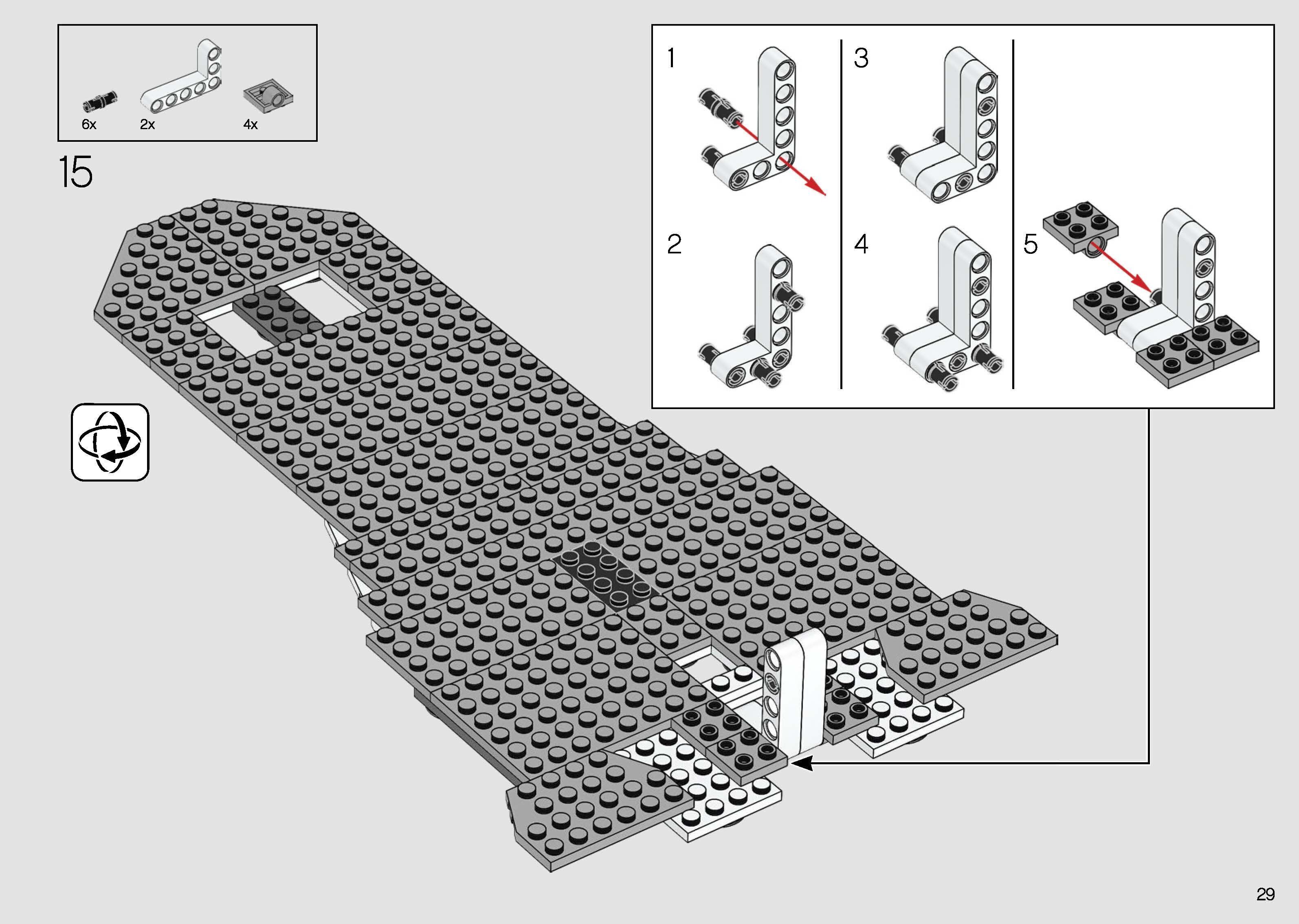 6x 2x 4x

15

1

2

3

4

5

29