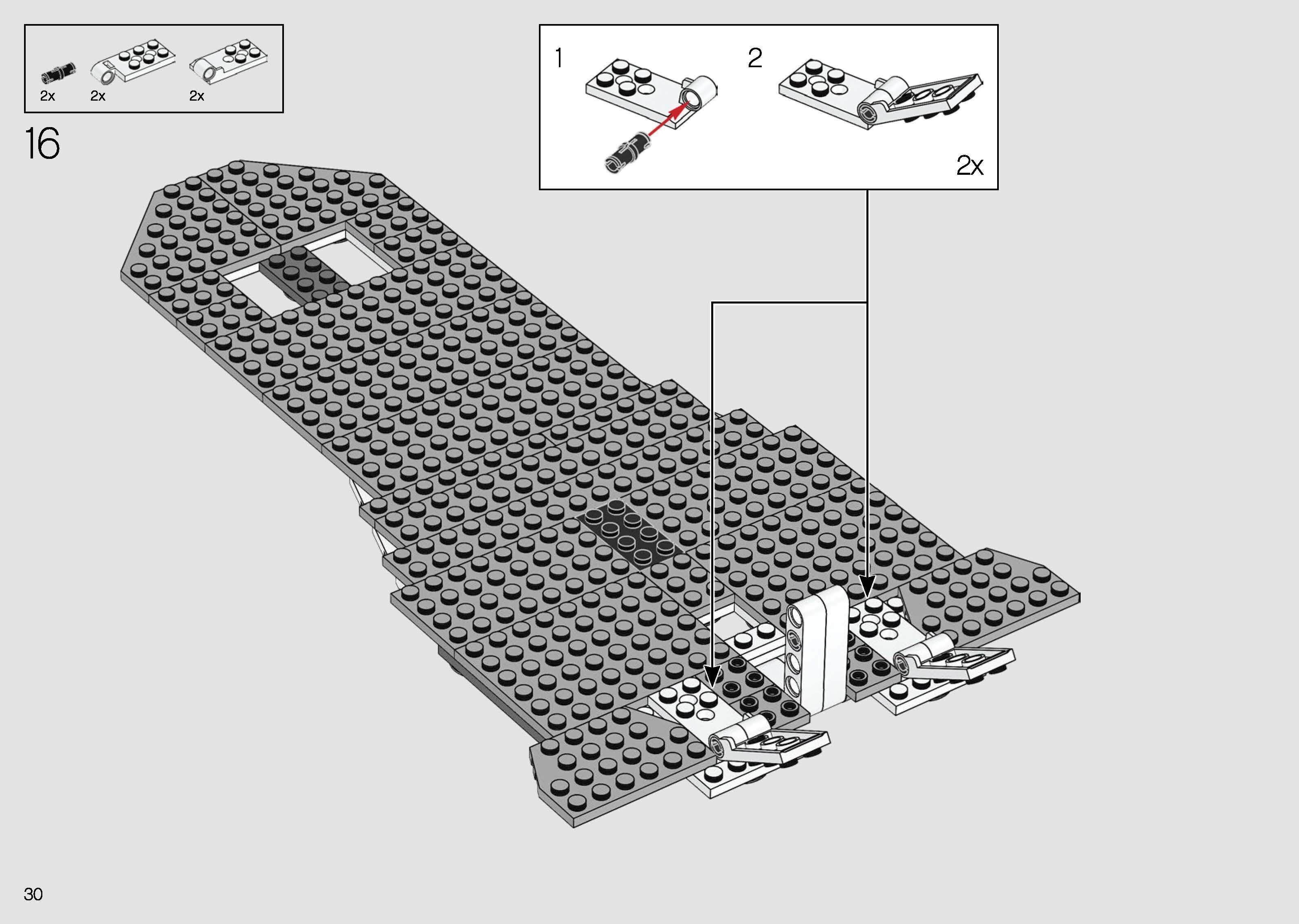 2x 2x 2x

16

1

2

2x

30