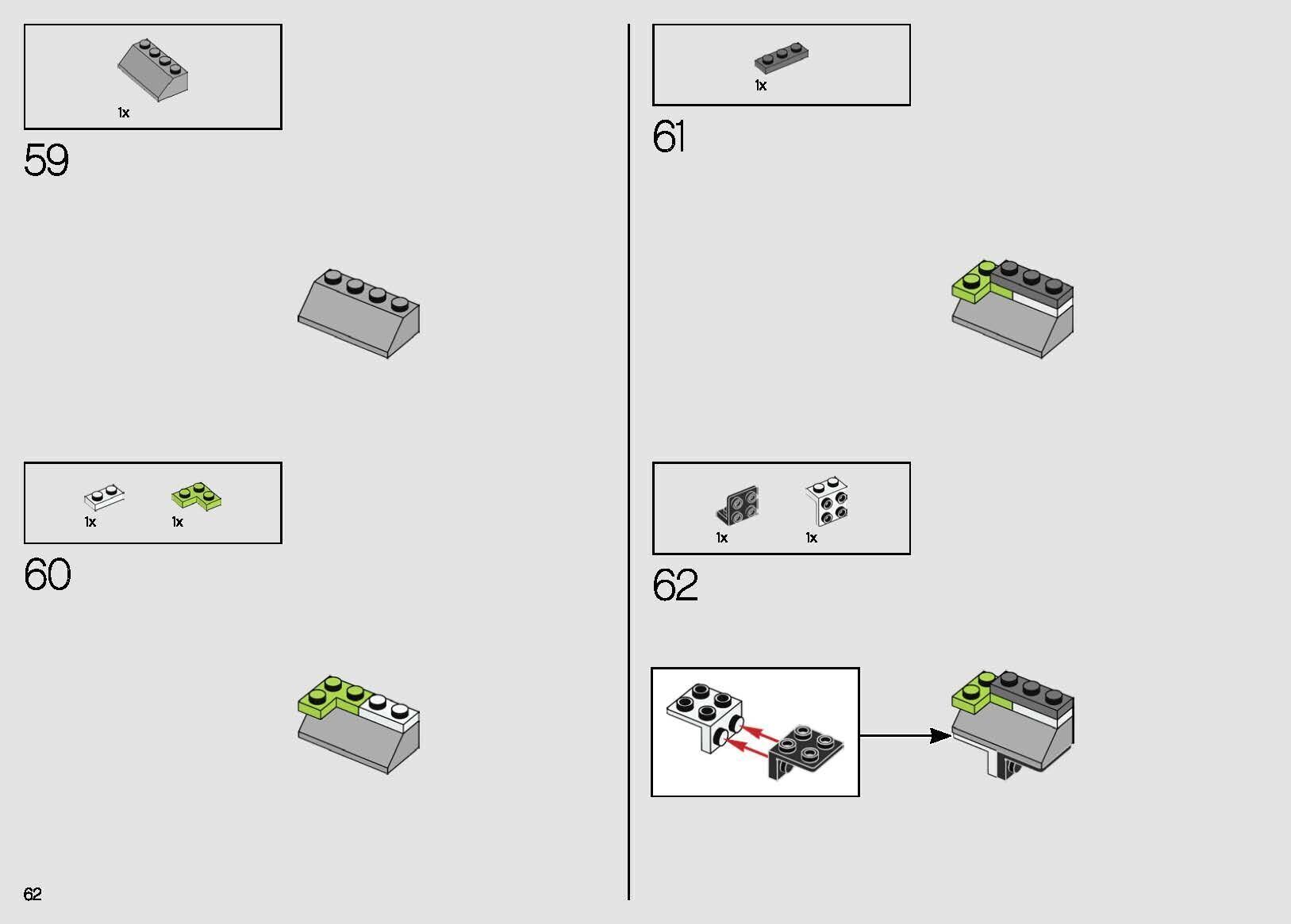 1x

59

1x 1x

60

62

1x

61

1x 1x

62