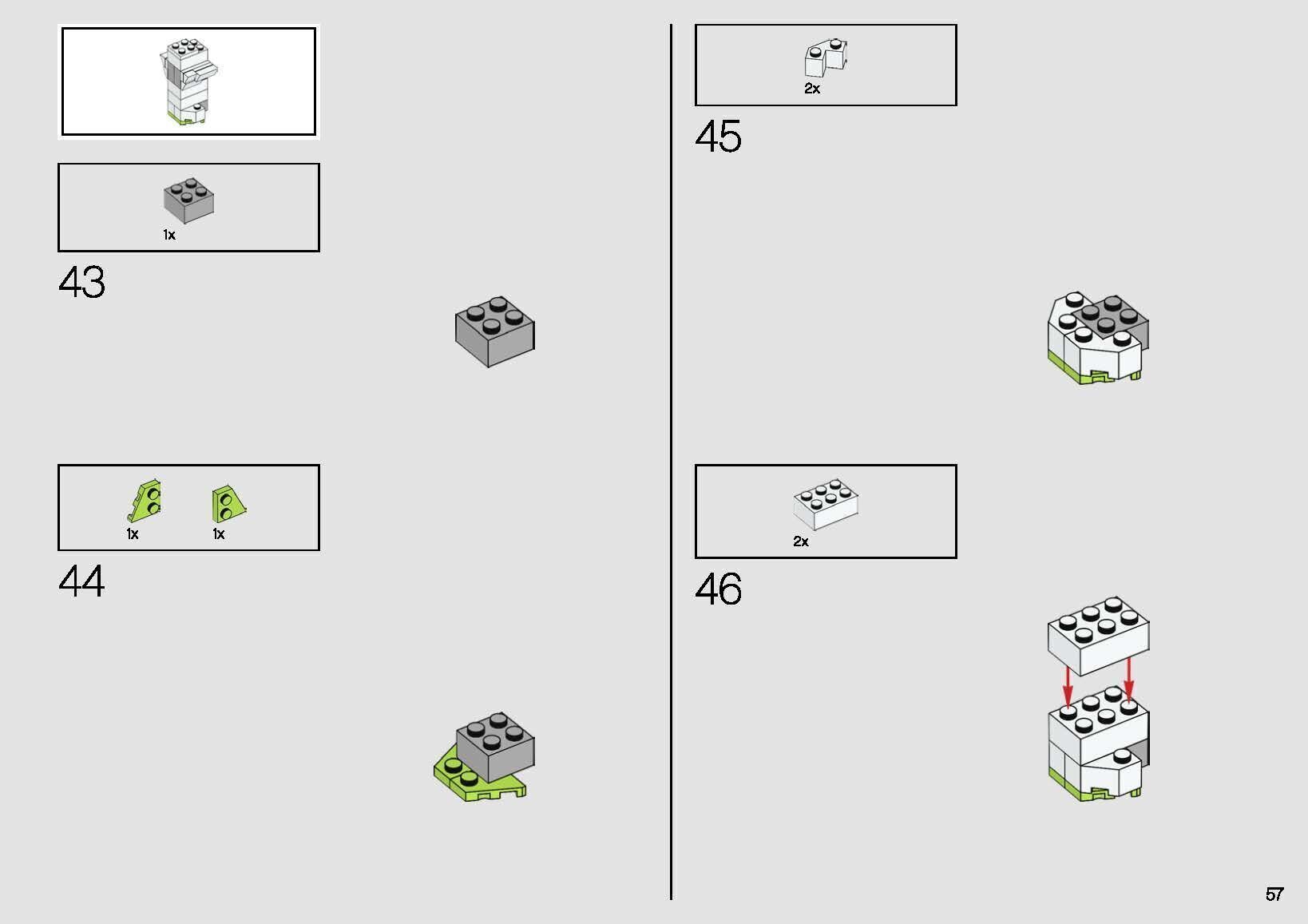 1x

43

1x 1x

44

2x

45

2x

46

57