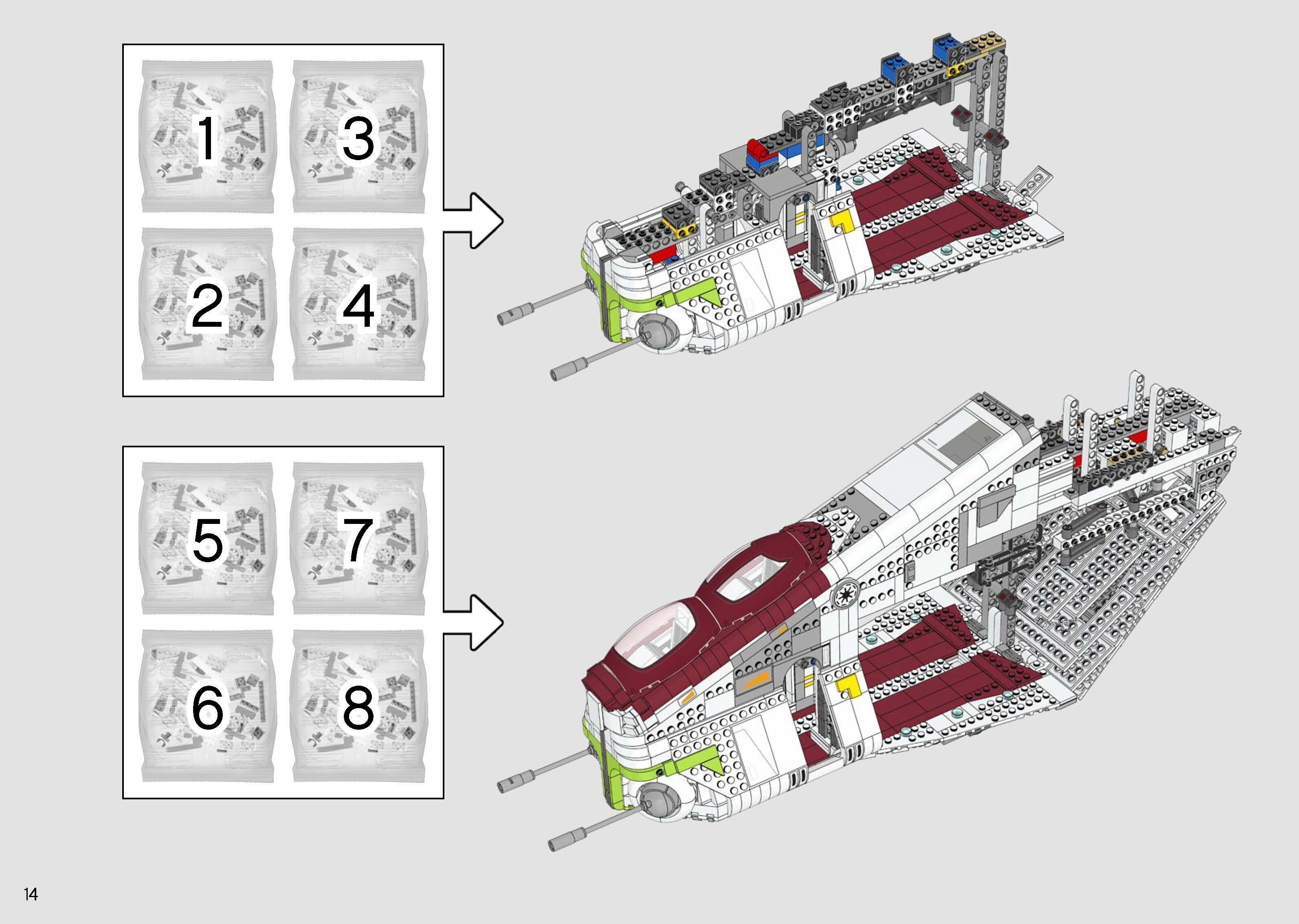 1
3
2
4

5
7
6
8

14