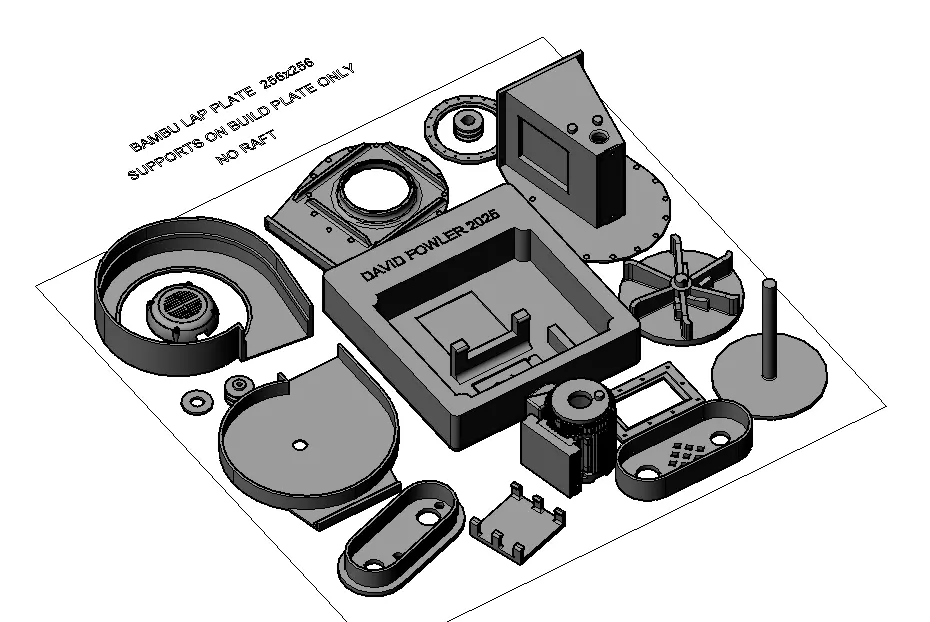 BAMBU LAP PLATE 256x256
SUPPORTS ON BUILD PLATE ONLY
NO RAFT

DAVID FOWLER 2025