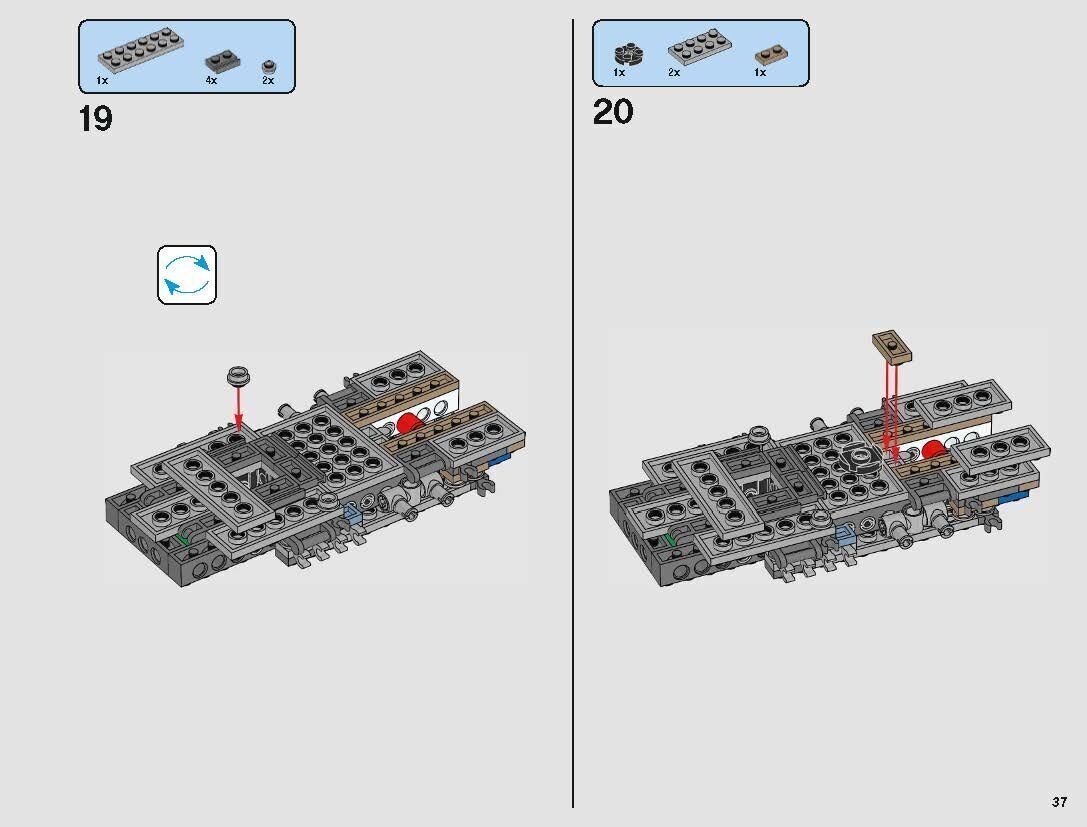 1x 4x 2x

19

1x 2x 1x

20

37