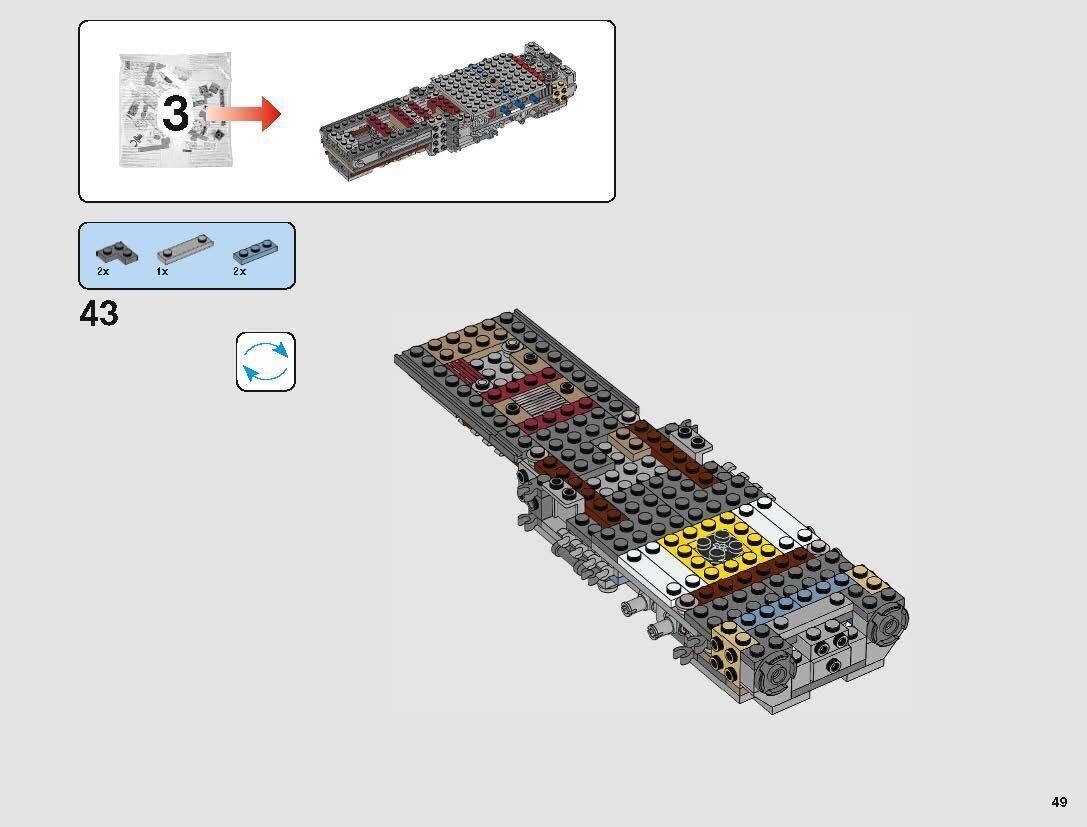 3

2x
1x
2x

43

49