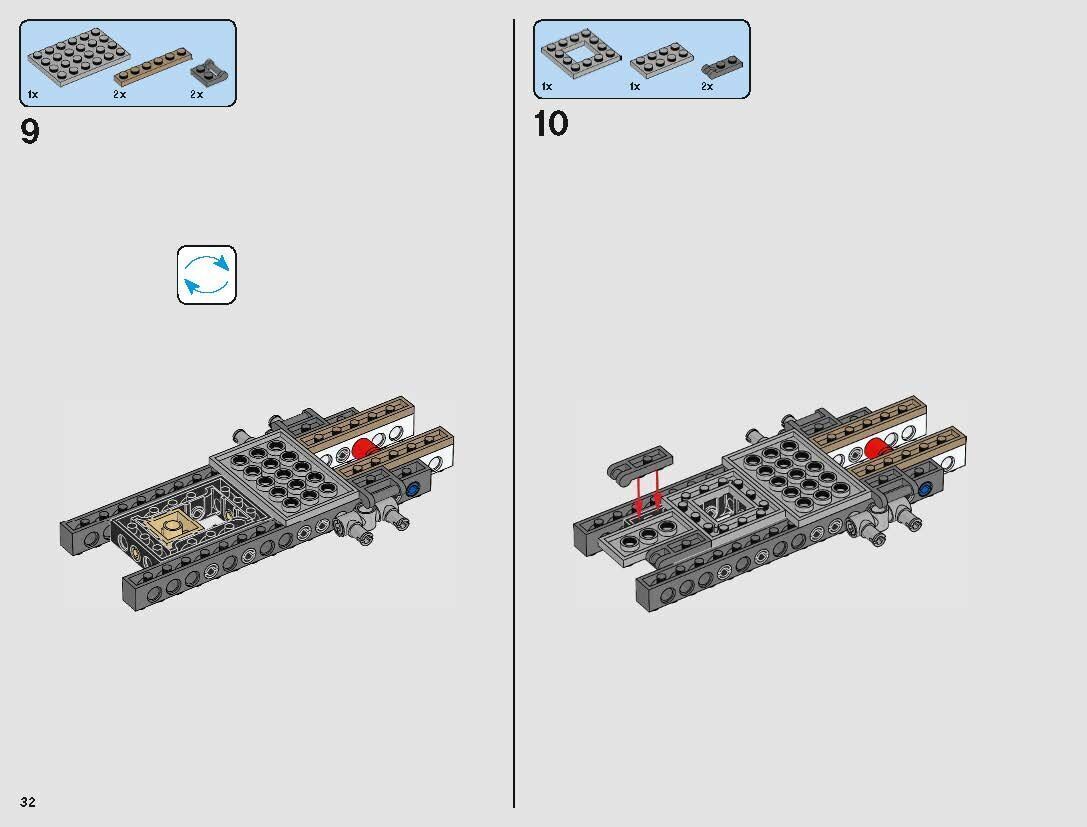 1x 2x 2x

9

1x 1x 2x

10

32