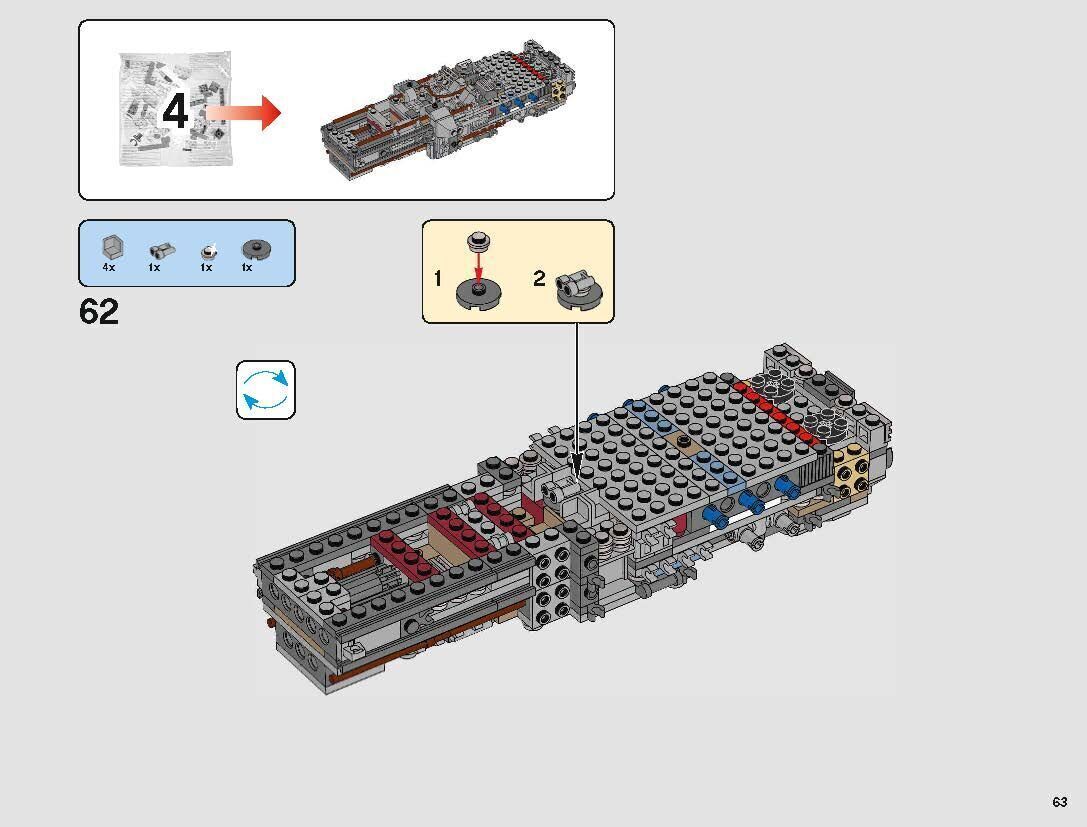 4

4x 1x 1x 1x

62

1 2

63