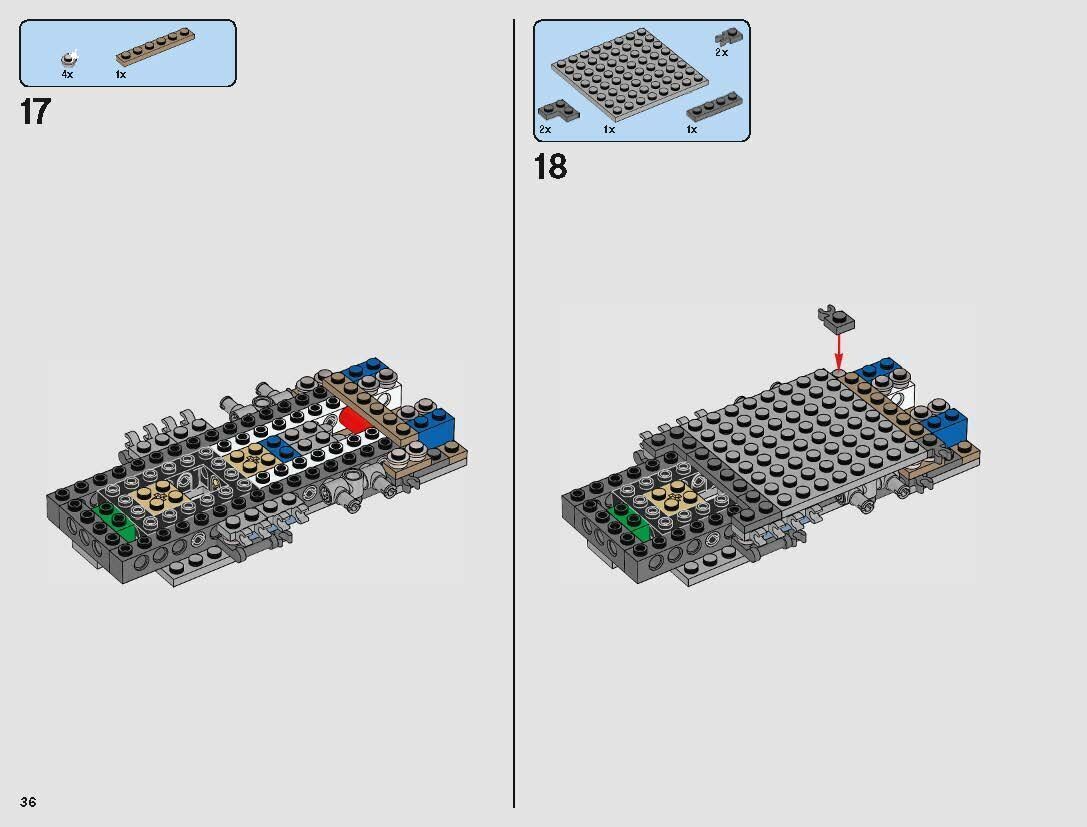 4x 1x

17

2x

2x 1x 1x

18

36