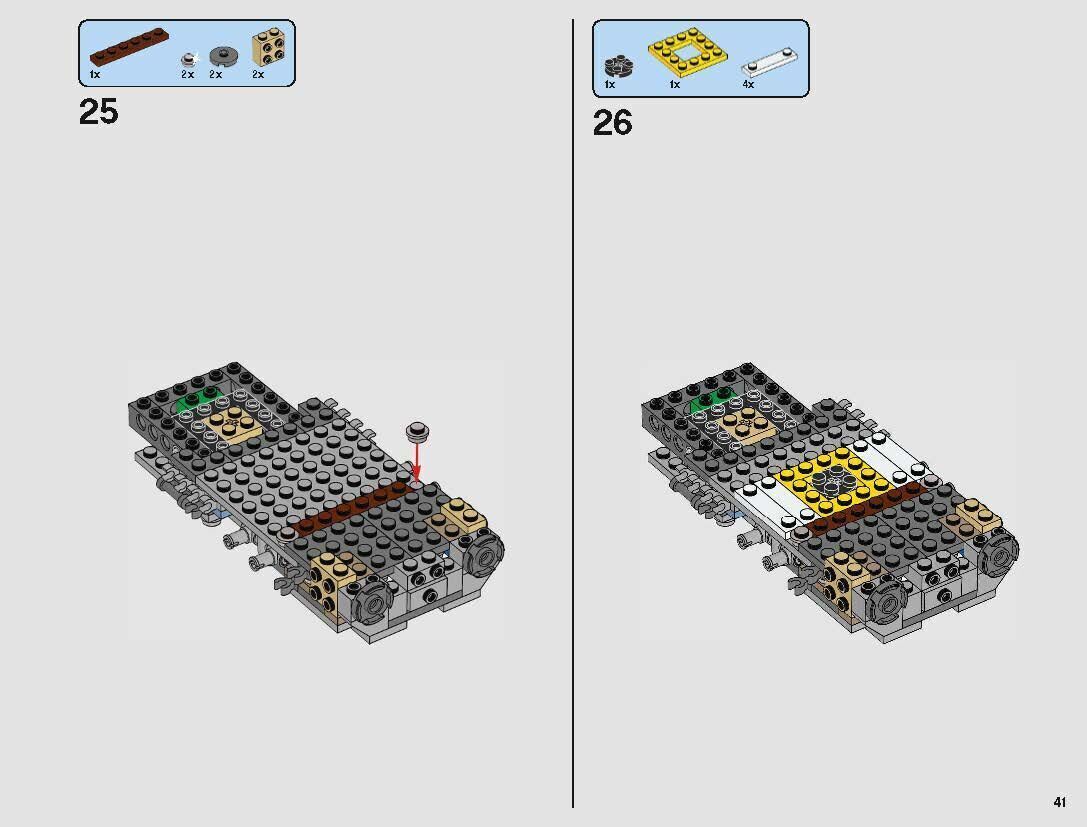 1x 2x 2x 2x

25

1x 1x 4x

26

41