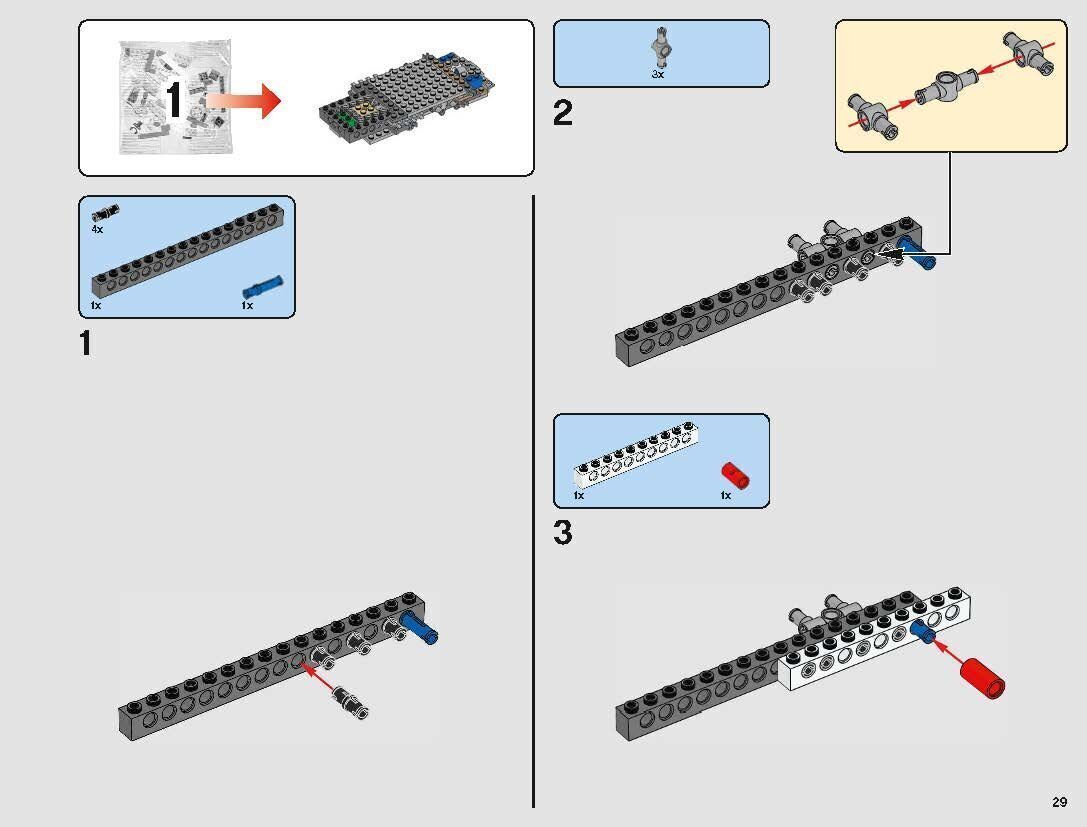 1

4x

1x

1x

1

3x

2

1x

1x

3

29