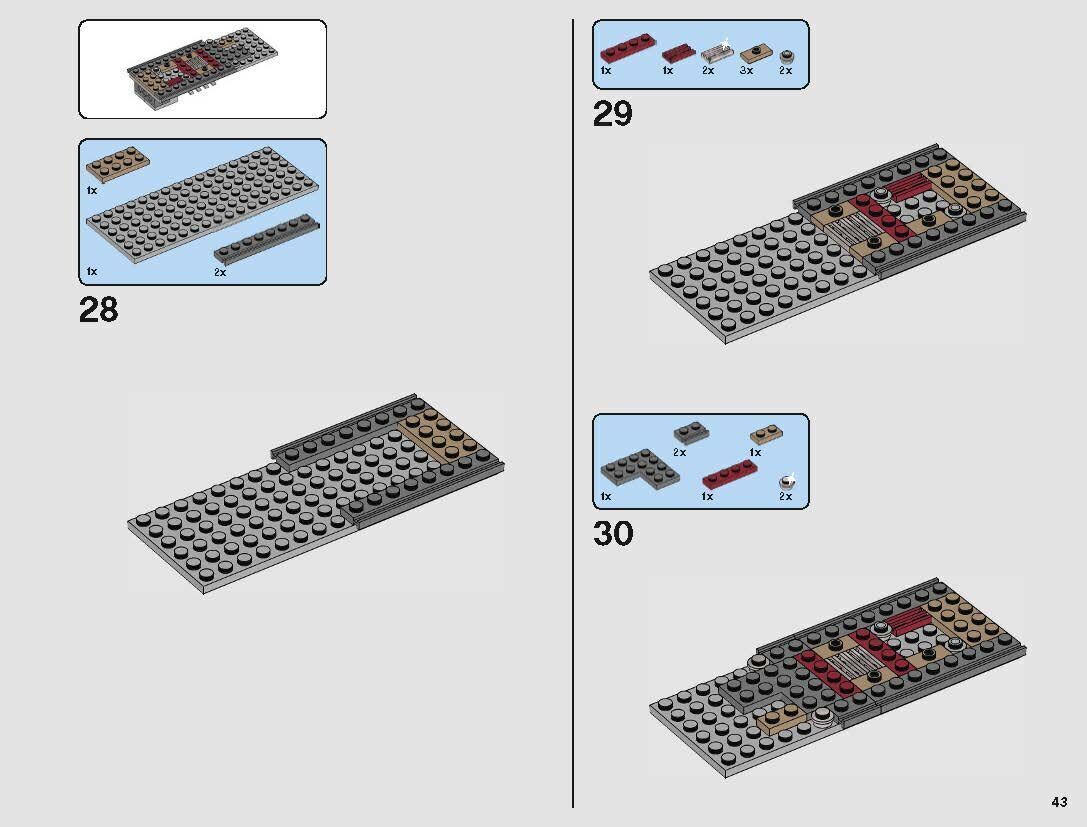 1x

1x

2x

28

1x 1x 2x 3x 2x

29

2x 1x

1x 1x 2x

30

43