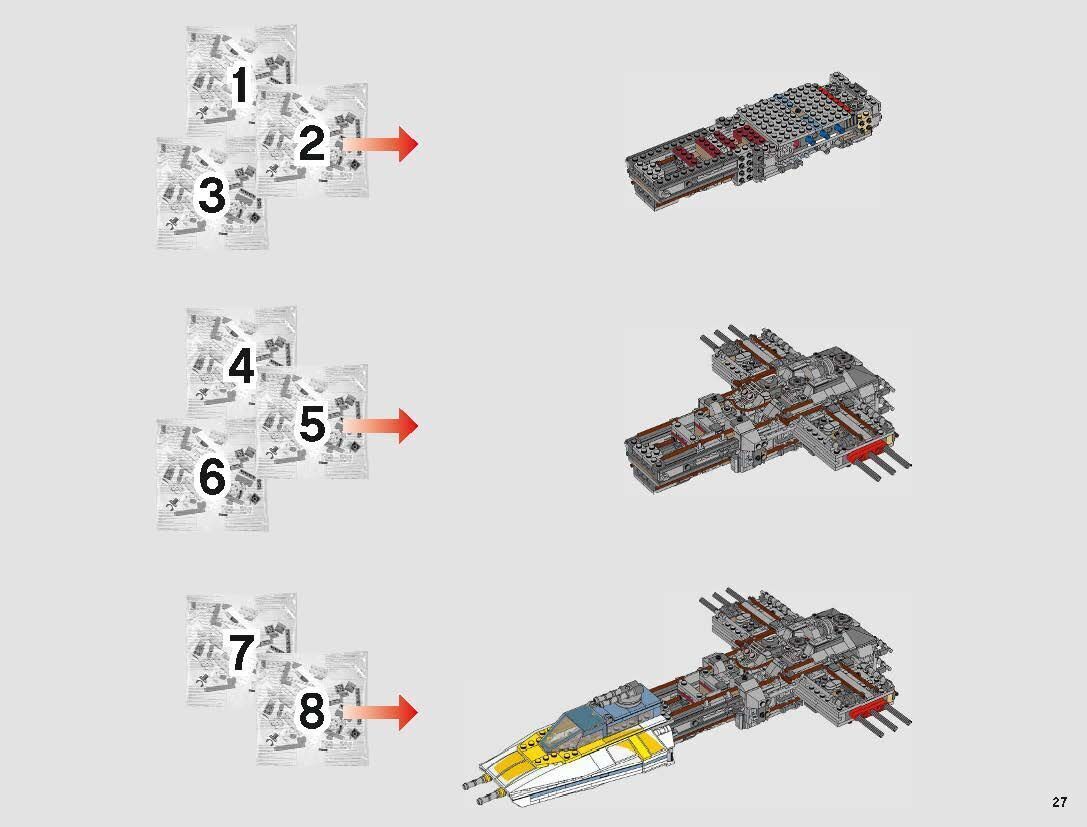 1
2
3

4
5
6

7
8

27