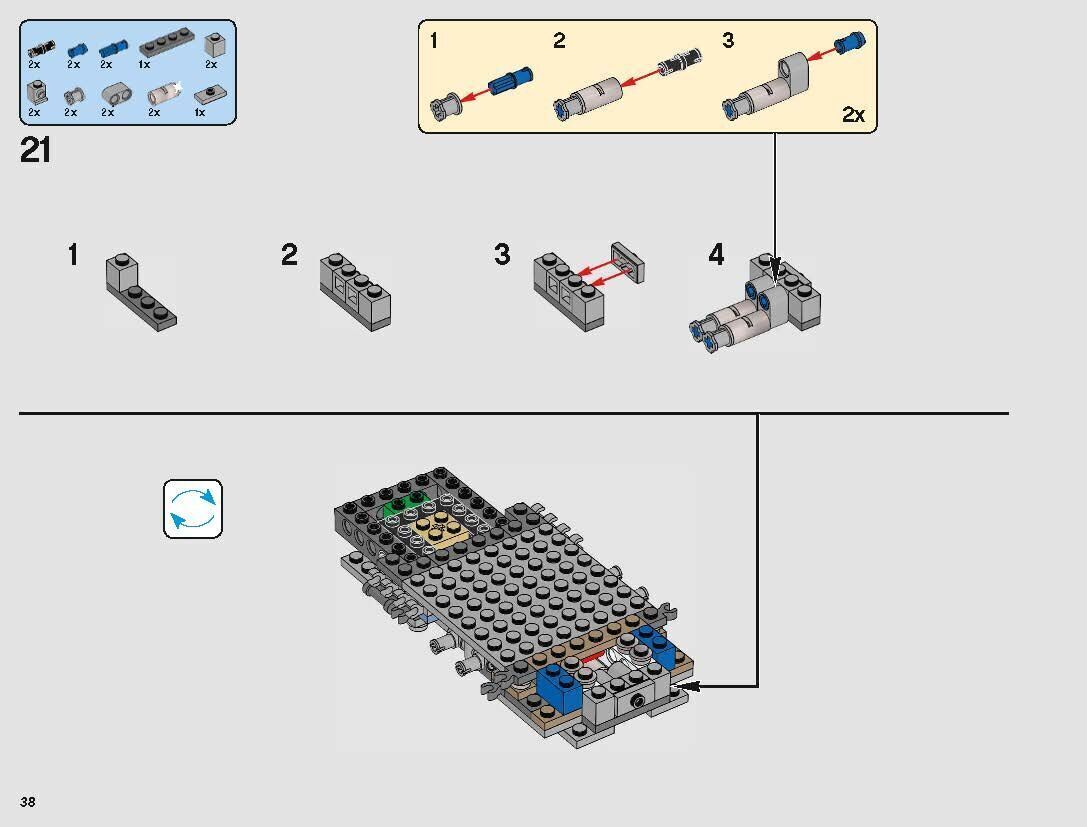 2x 2x 2x 1x 2x
2x 2x 2x 2x 1x

21

1 2 3

2x

1 2 3 4

38