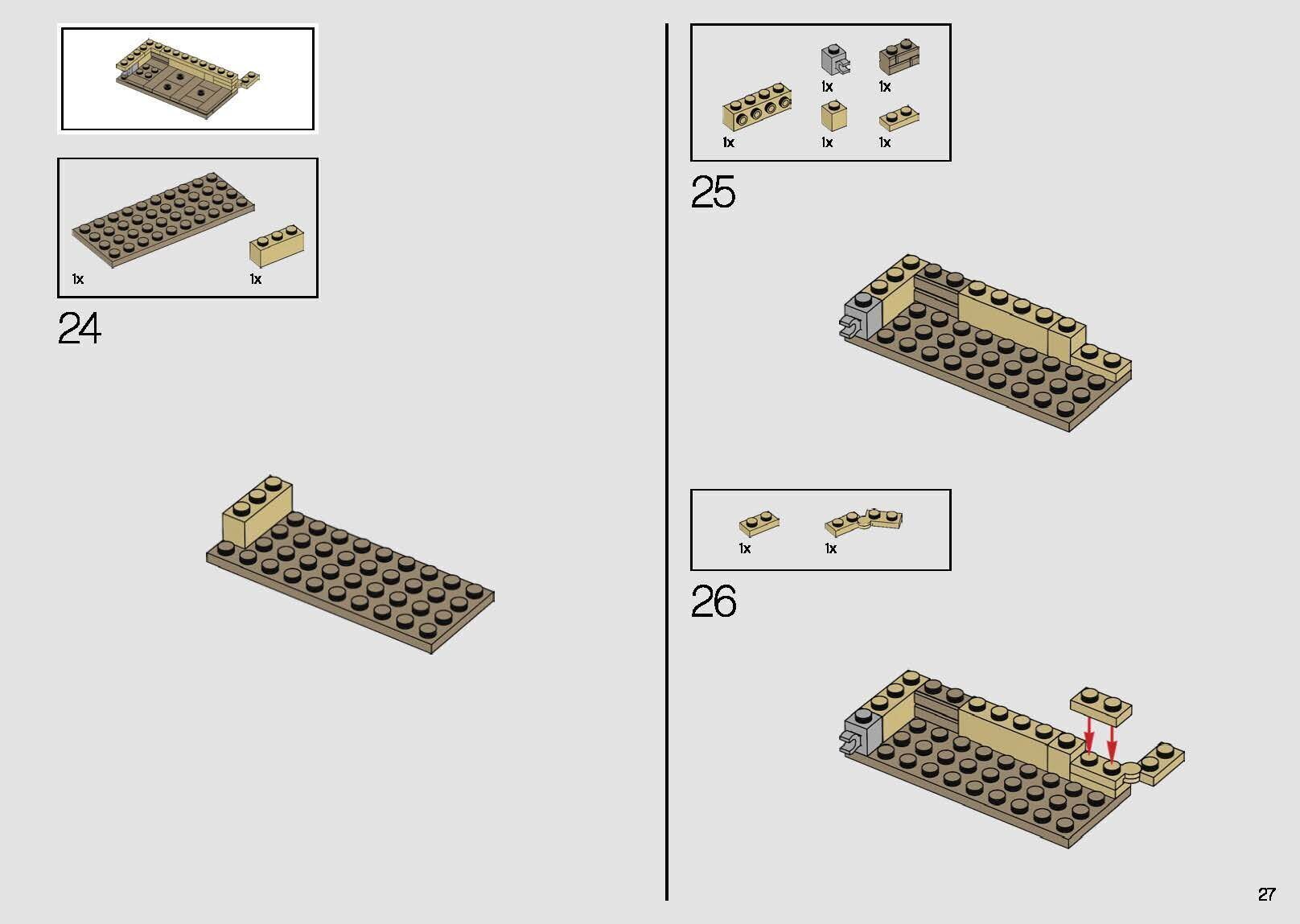 1x

1x

24

1x

1x

1x

1x

1x

25

1x

1x

26

27