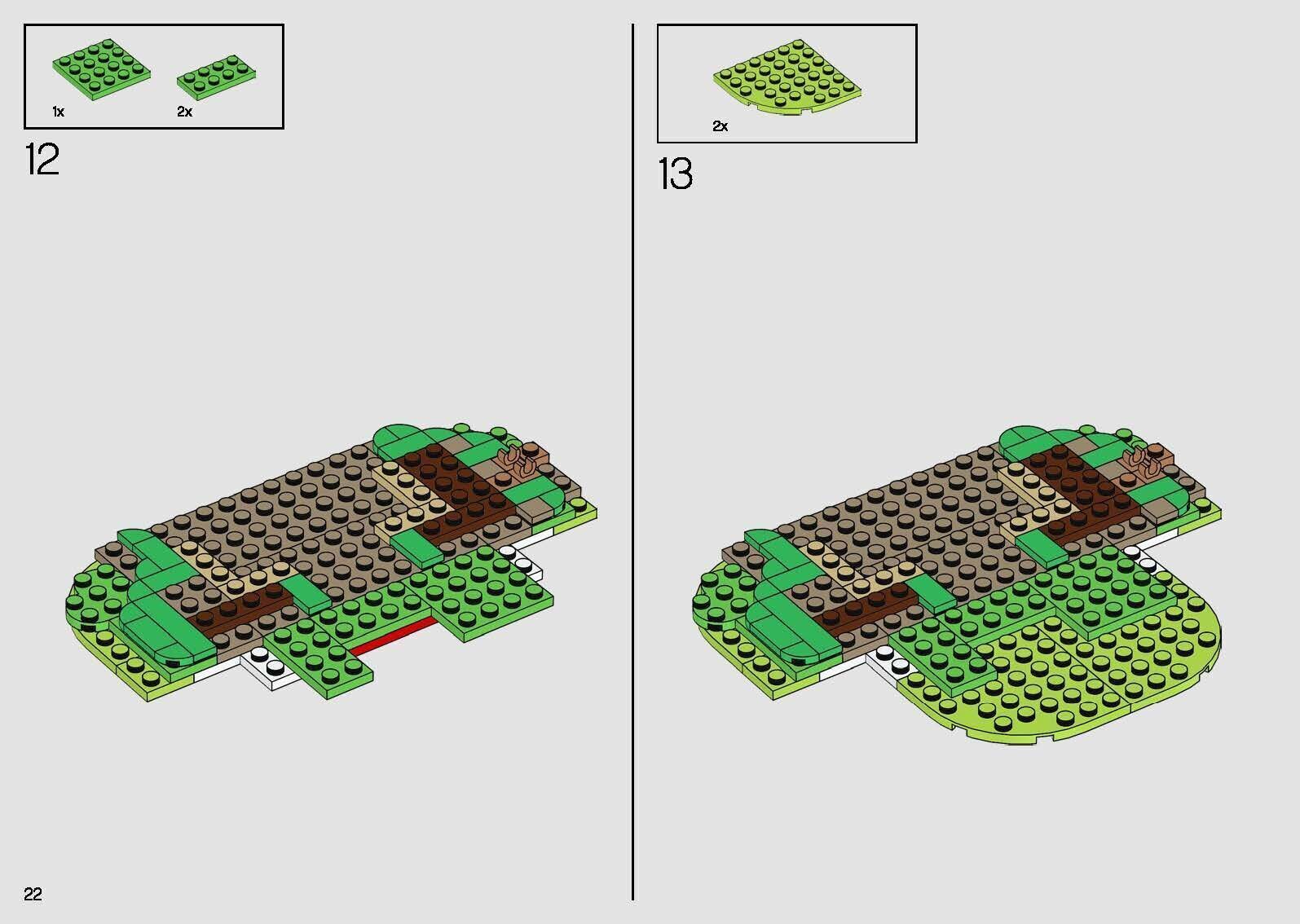 1x
2x

12

2x

13

22