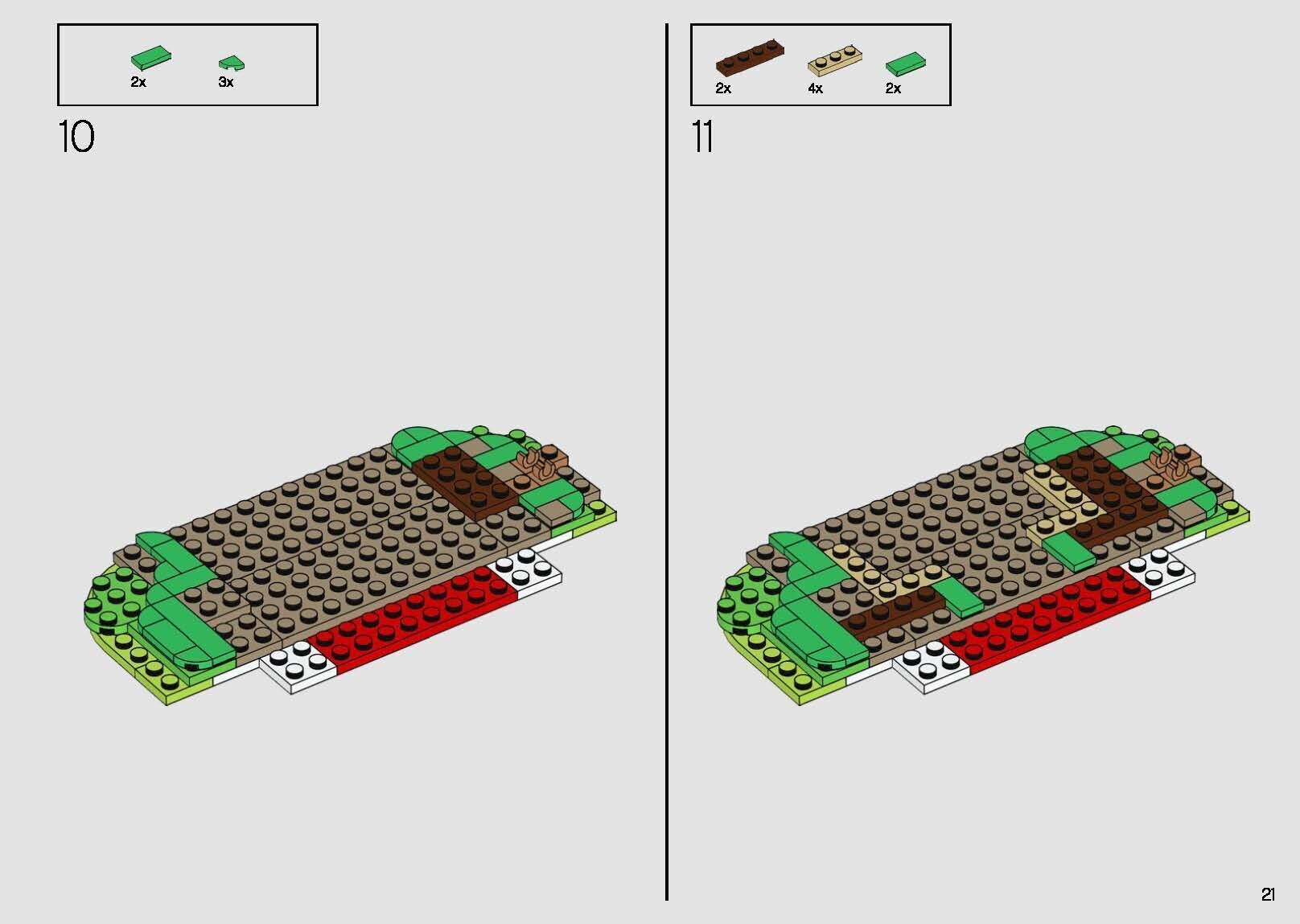 2x 3x

10

2x 4x 2x

11

21