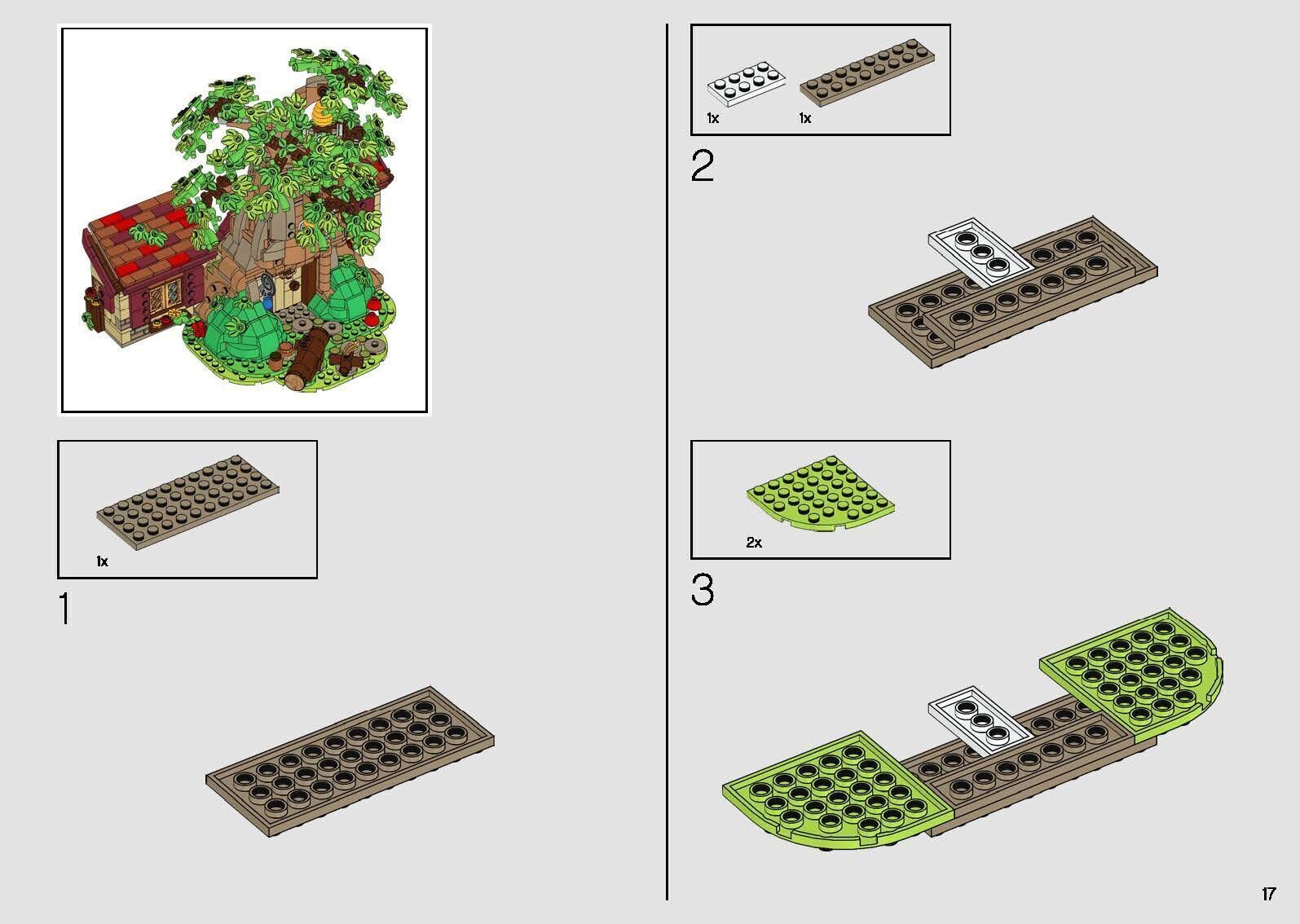 1x

1

1x 1x

2

2x

3

17