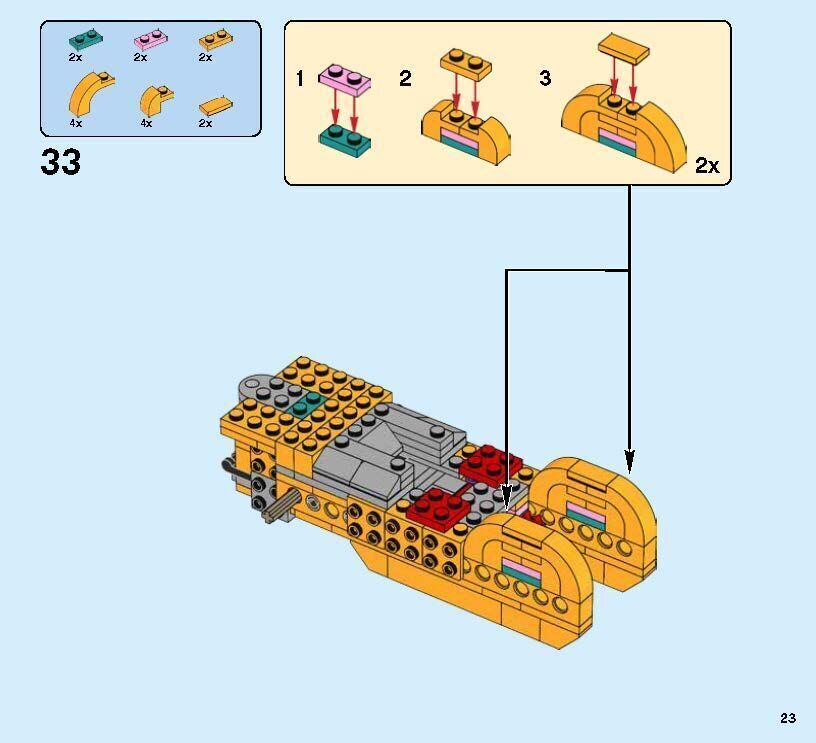 2x 2x 2x
4x 4x 2x

33

1 2 3

2x

23